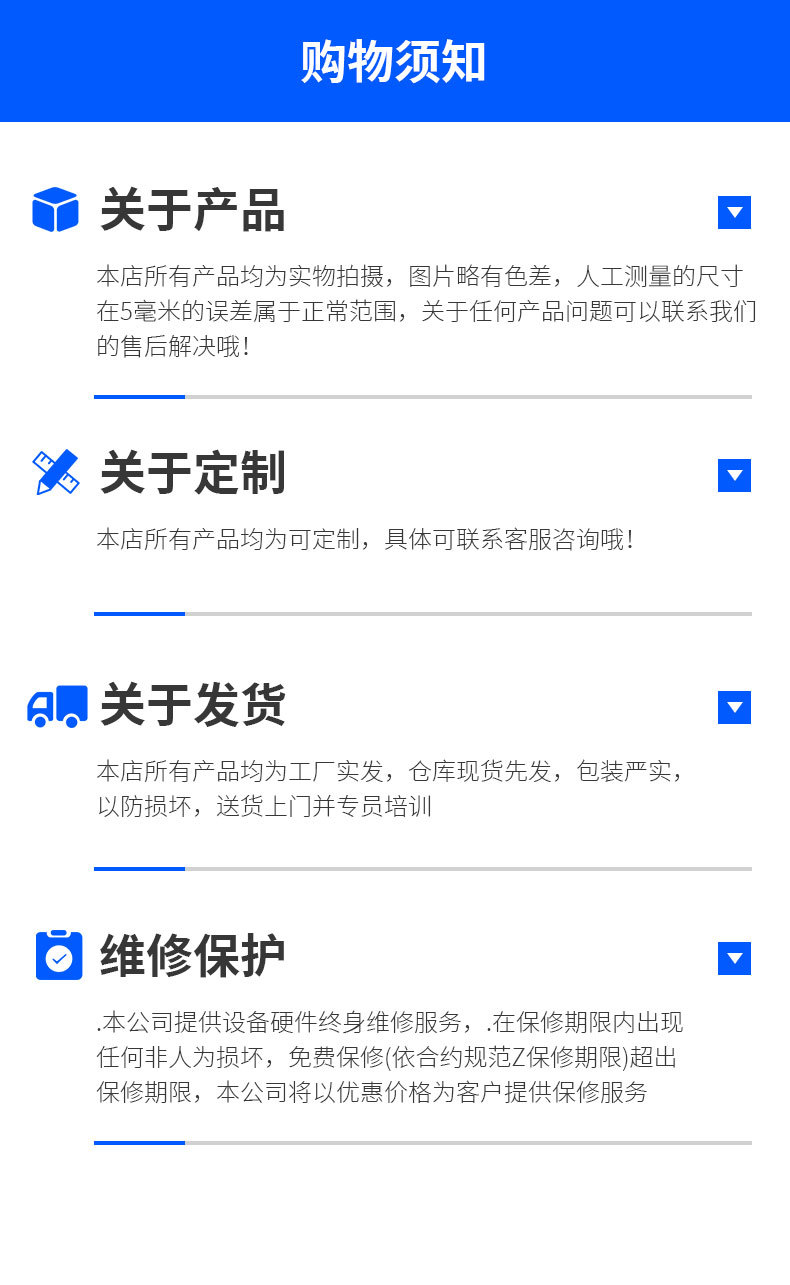 购物须知

关于产品

本店所有产品均为实物拍摄，图片略有色差，人工测量的尺寸在5毫米的误差属于正常范围，关于任何产品问题可以联系我们的售后解决哦！

关于定制

本店所有产品均为可定制，具体可联系客服咨询哦！

关于发货

本店所有产品均为工厂实发，仓库现货先发，包装严实，以防损坏，送货上门并专员培训

维修保护

.本公司提供设备硬件终身维修服务，.在保修期限内出现任何非人为损坏，免费保修(依合约规范Z保修期限)超出保修期限，本公司将以优惠价格为客户提供保修服务