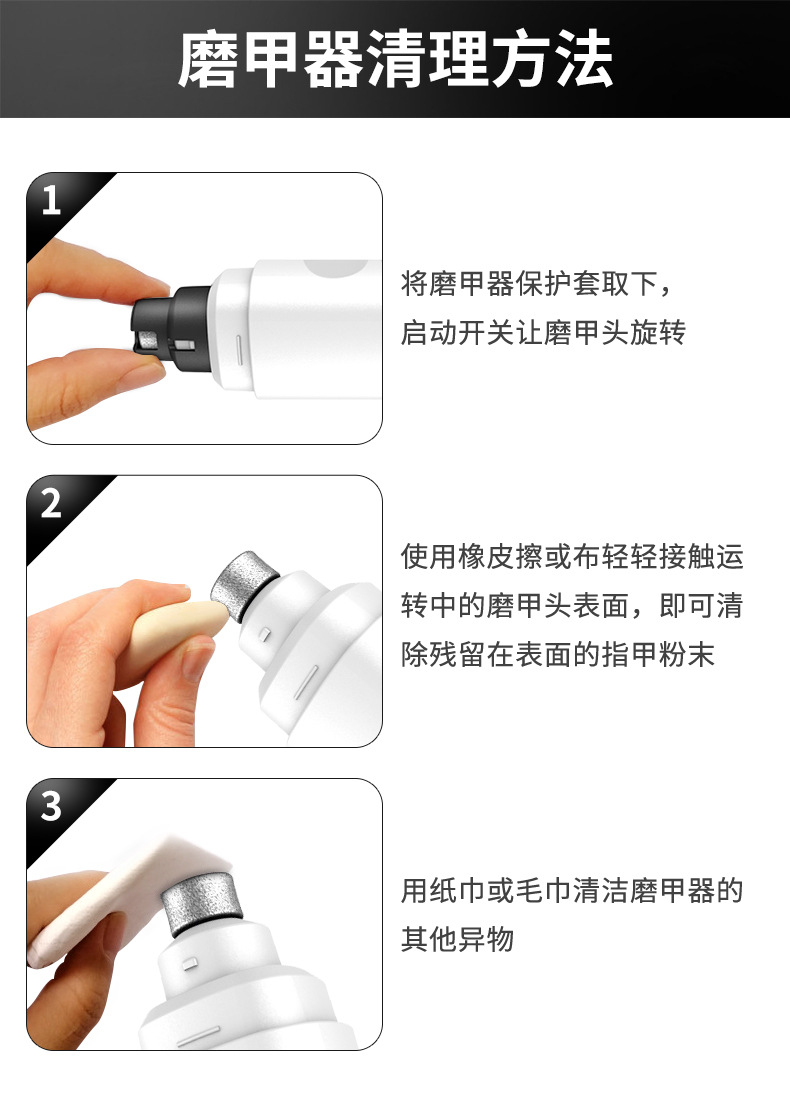 磨甲器清理方法

1

将磨甲器保护套取下，启动开关让磨甲头旋转

2

使用橡皮擦或布轻轻接触运转中的磨甲头表面，即可清除残留在表面的指甲粉末

3

用纸巾或毛巾清洁磨甲器的其他异物