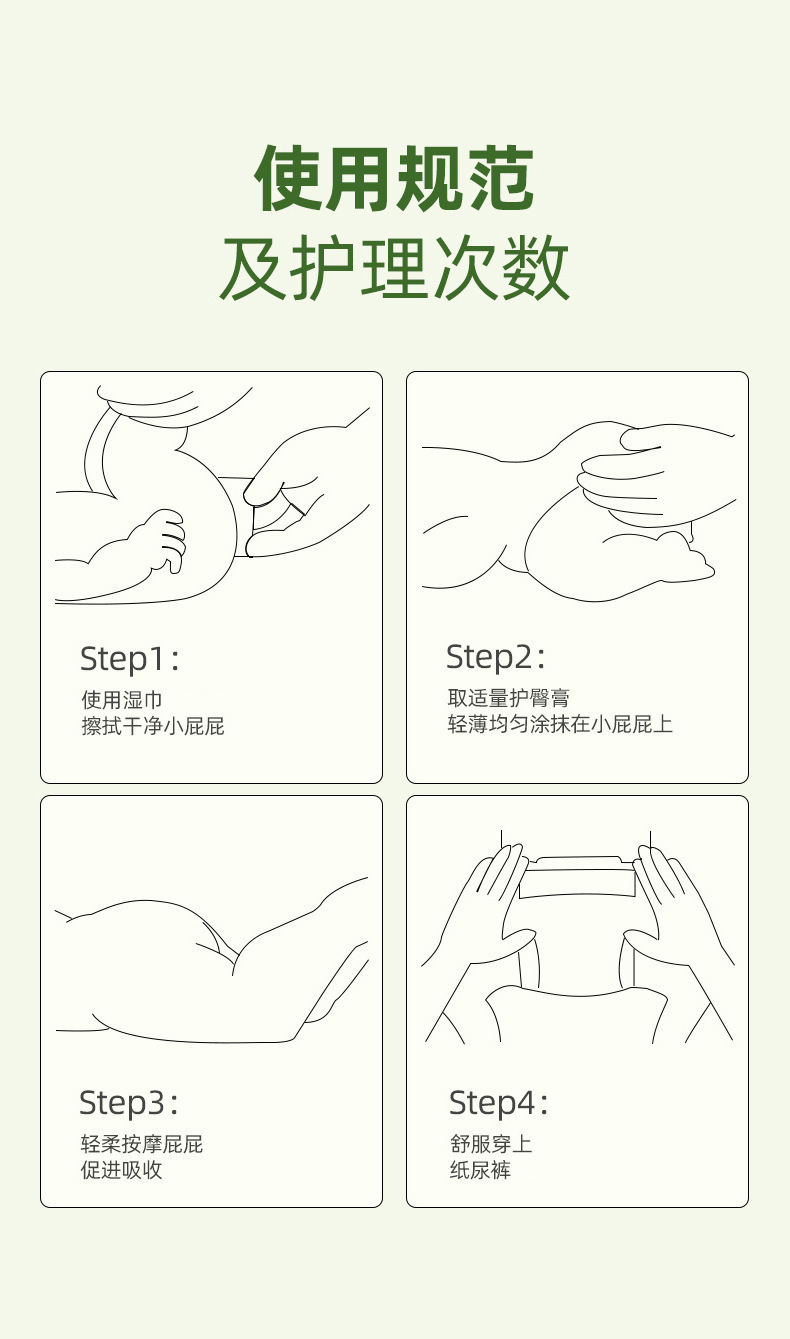 使用规范
及护理次数

Step1:
使用湿巾
擦拭干净小屁屁

Step2:
取适量护臀膏
轻薄均匀涂抹在小屁屁上

Step3:
轻柔按摩屁屁
促进吸收

Step4:
舒服穿上
纸尿裤