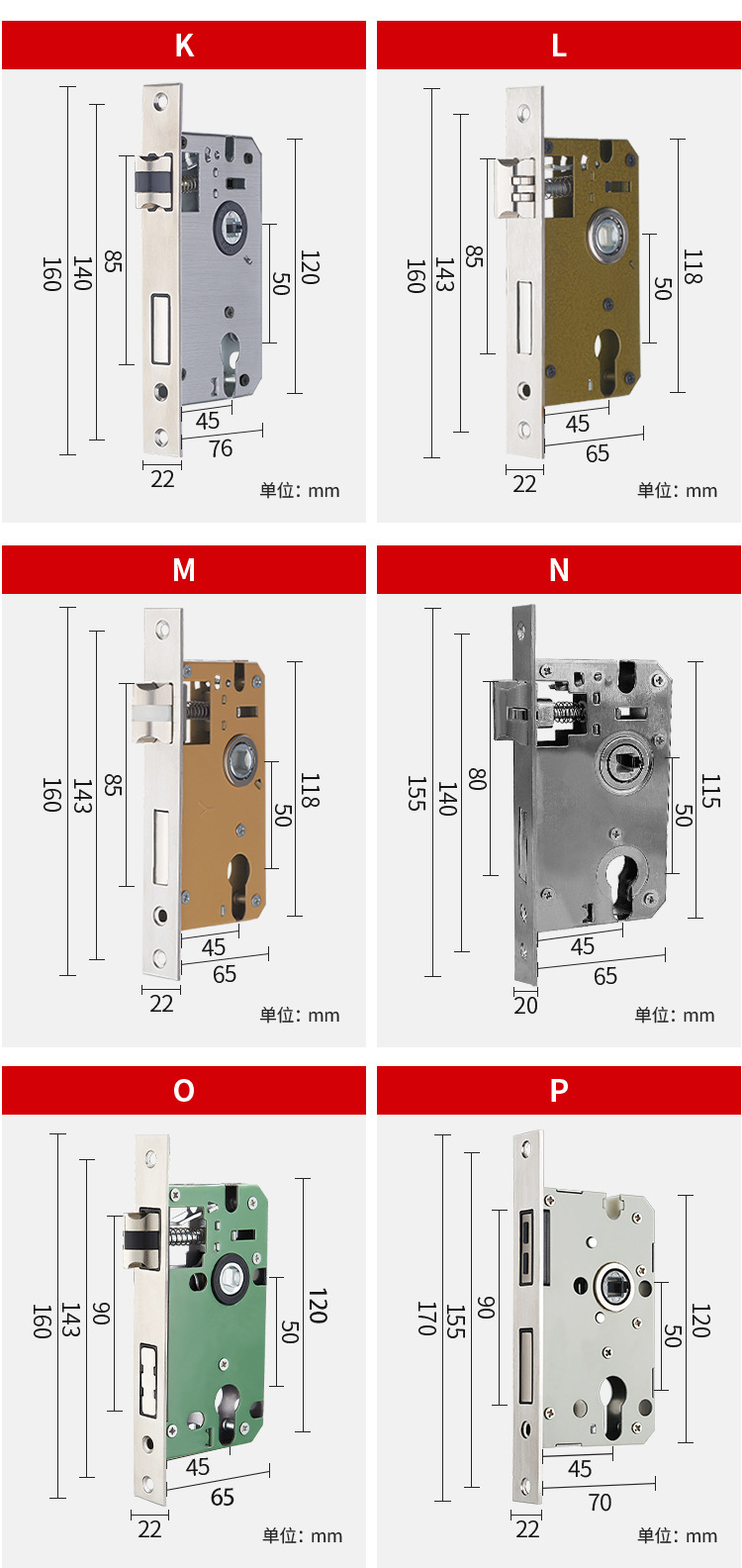 K

160
140
85
50
120
45
76
22
单位: mm

L

160
143
85
50
118
45
65
22
单位: mm

M

160
143
85
50
118
45
65
22
单位: mm

N

155
140
80
50
115
45
65
20
单位: mm

O

160
143
90
50
120
45
65
22
单位: mm

P

170
155
90
50
120
45
70
22
单位: mm