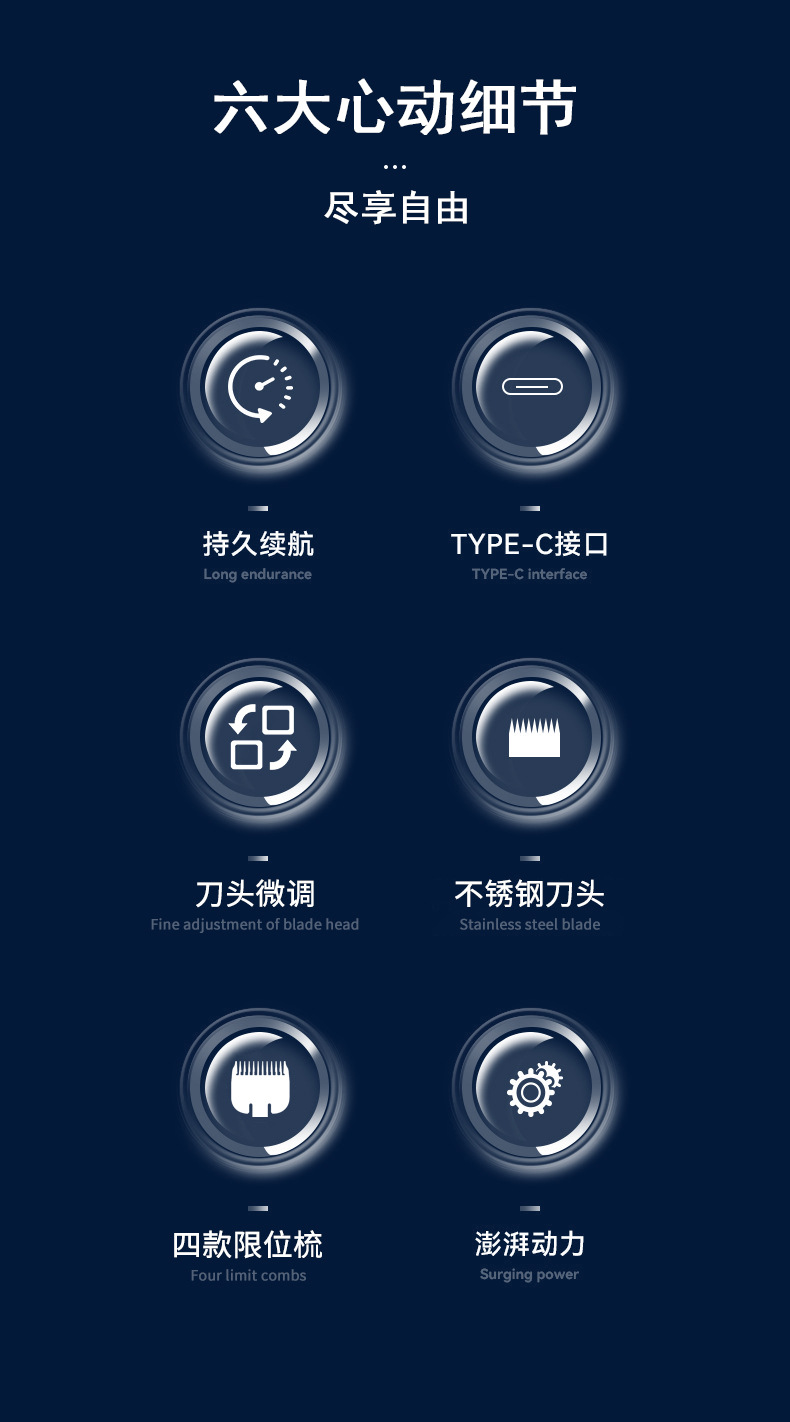 六大心动细节

...

尽享自由

持久续航
Long endurance

TYPE-C接口
TYPE-C interface

刀头微调
Fine adjustment of blade head

不锈钢刀头
Stainless steel blade

四款限位梳
Four limit combs

澎湃动力
Surging power