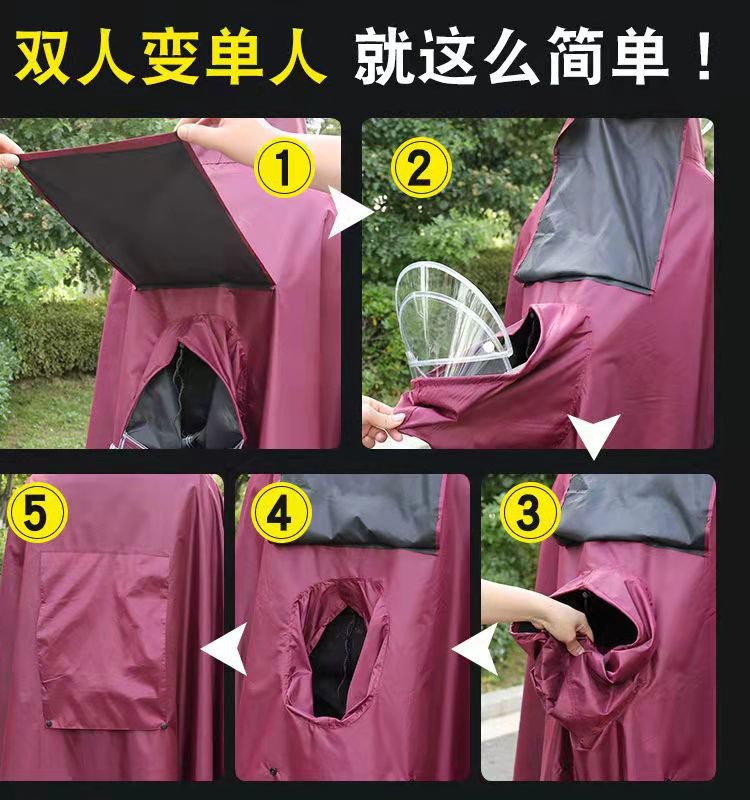 双人变单人 就这么简单！

1

2

5

4

3