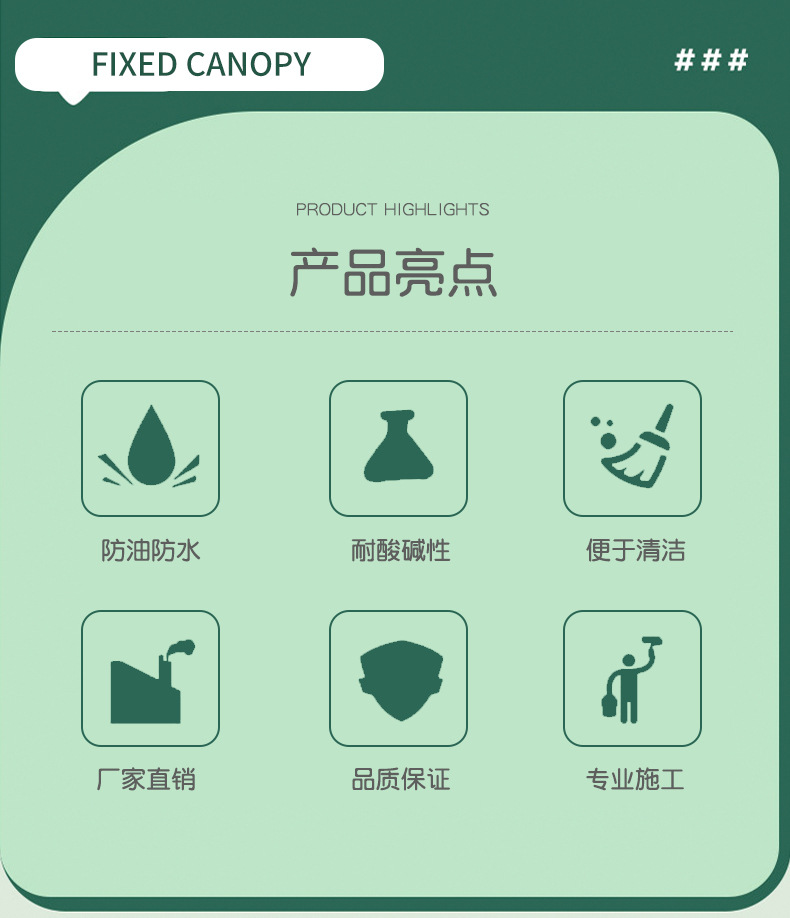 FIXED CANOPY

###

PRODUCT HIGHLIGHTS

产品亮点

防油防水

耐酸碱性

便于清洁

厂家直销

品质保证

专业施工