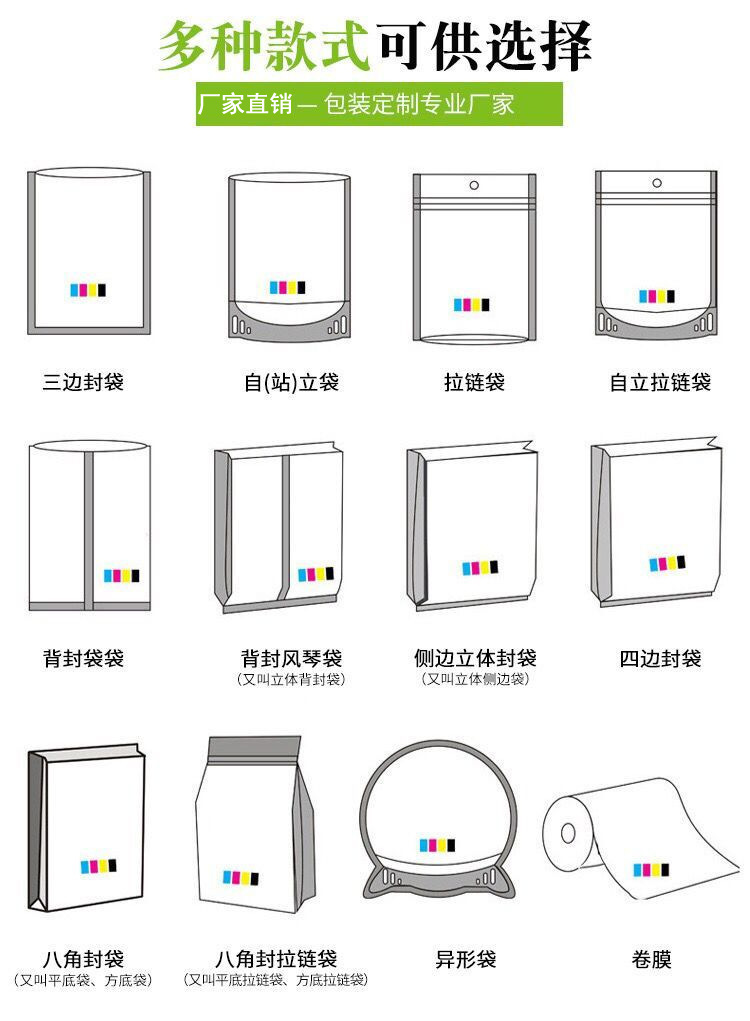 多种款式可供选择

厂家直销 — 包装定制专业厂家

三边封袋

自(站)立袋

拉链袋

自立拉链袋

背封袋袋

背封风琴袋
（又叫立体背封袋）

侧边立体封袋
（又叫立体侧边袋）

四边封袋

八角封袋
（又叫平底袋、方底袋）

八角封拉链袋
（又叫平底拉链袋、方底拉链袋）

异形袋

卷膜