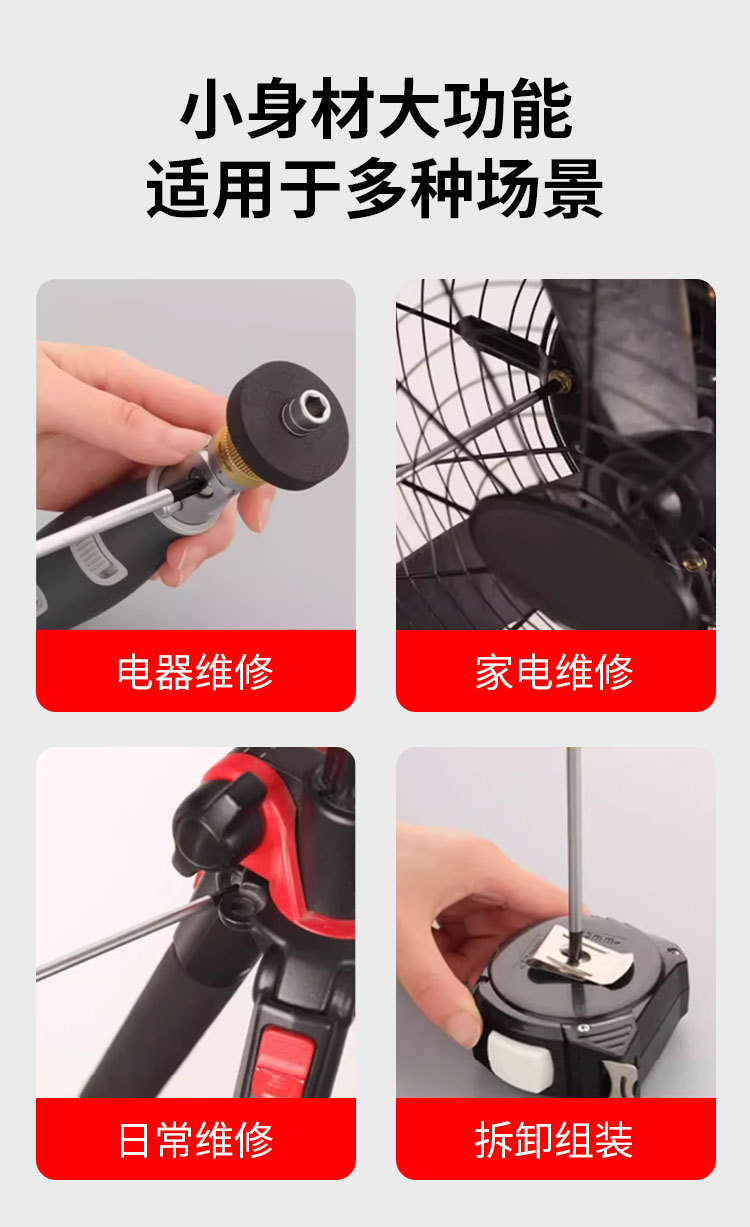 小身材大功能
适用于多种场景

电器维修

家电维修

日常维修

拆卸组装