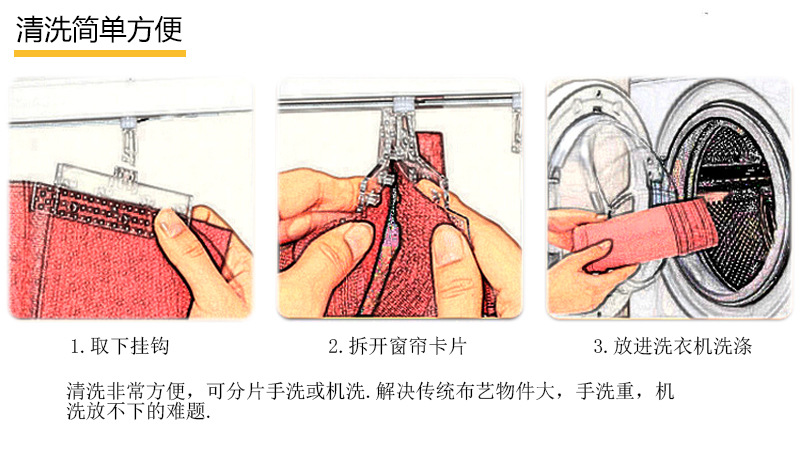 清洗简单方便

1. 取下挂钩

2. 拆开窗帘卡片

3. 放进洗衣机洗涤

清洗非常方便，可分片手洗或机洗.解决传统布艺物件大，手洗重，机洗放不下的难题.