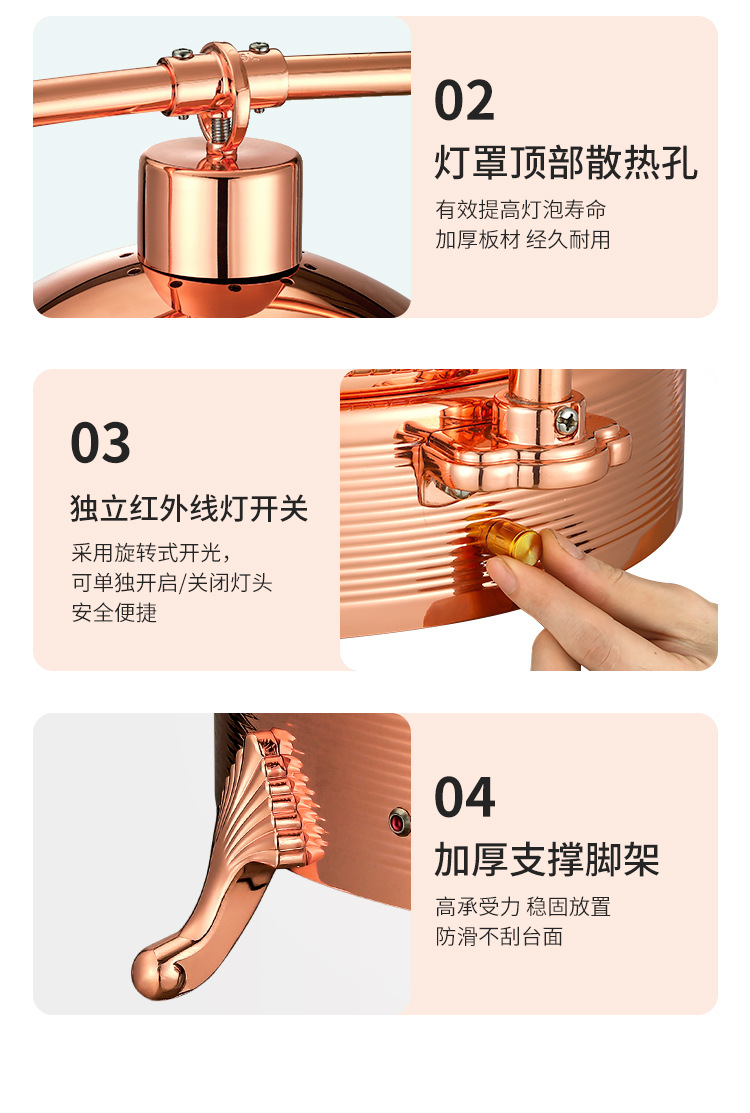 02
灯罩顶部散热孔
有效提高灯泡寿命
加厚板材 经久耐用

03
独立红外线灯开关
采用旋转式开光，
可单独开启/关闭灯头
安全便捷

04
加厚支撑脚架
高承受力 稳固放置
防滑不刮台面