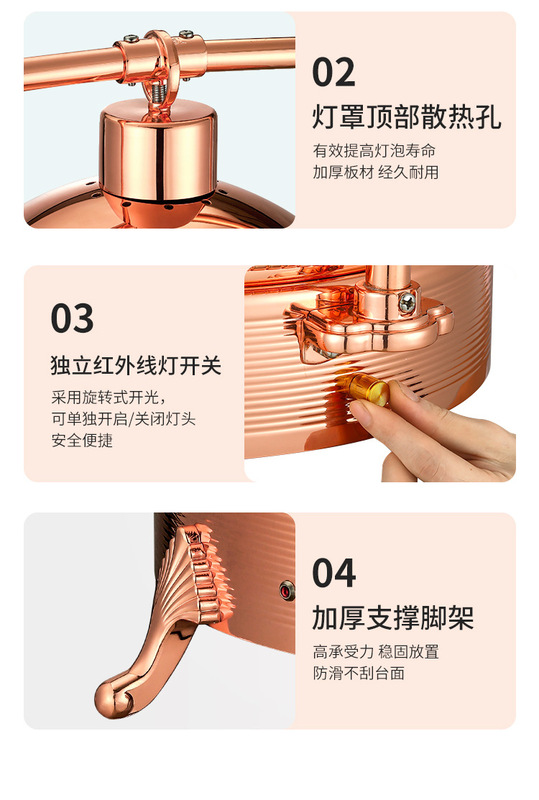 02

灯罩顶部散热孔

有效提高灯泡寿命
加厚板材 经久耐用

03

独立红外线灯开关

采用旋转式开光，
可单独开启/关闭灯头
安全便捷

04

加厚支撑脚架

高承受力 稳固放置
防滑不刮台面