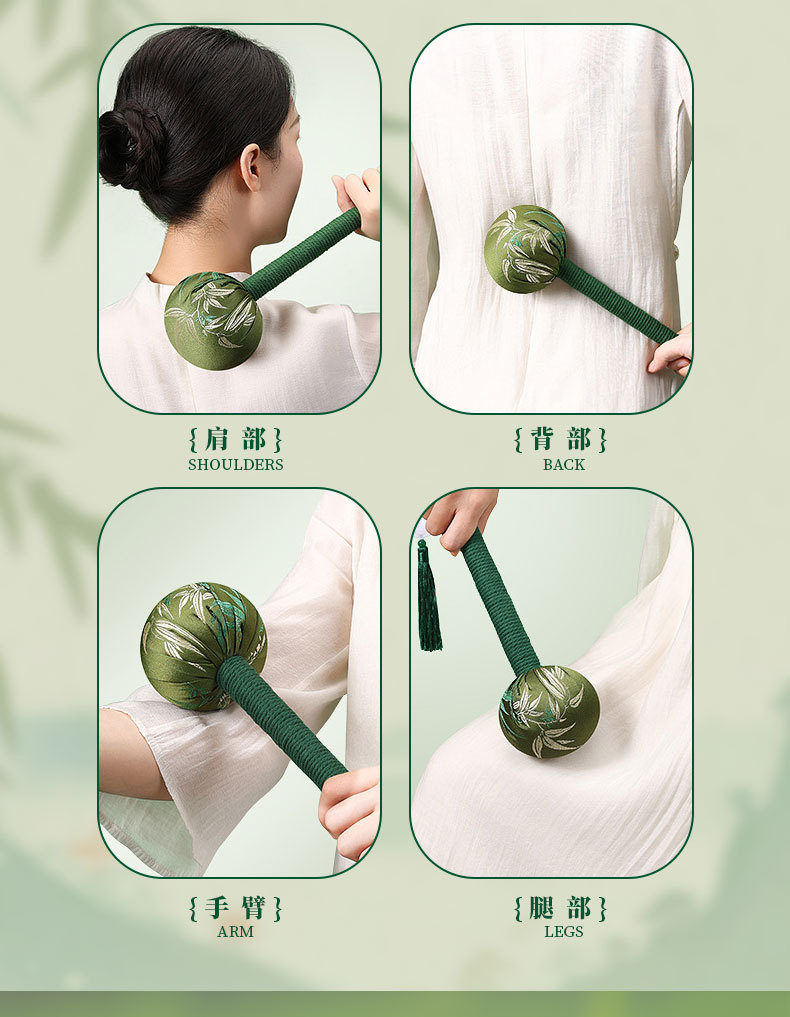 {肩部}
SHOULDERS

{背部}
BACK

{手臂}
ARM

{腿部}
LEGS