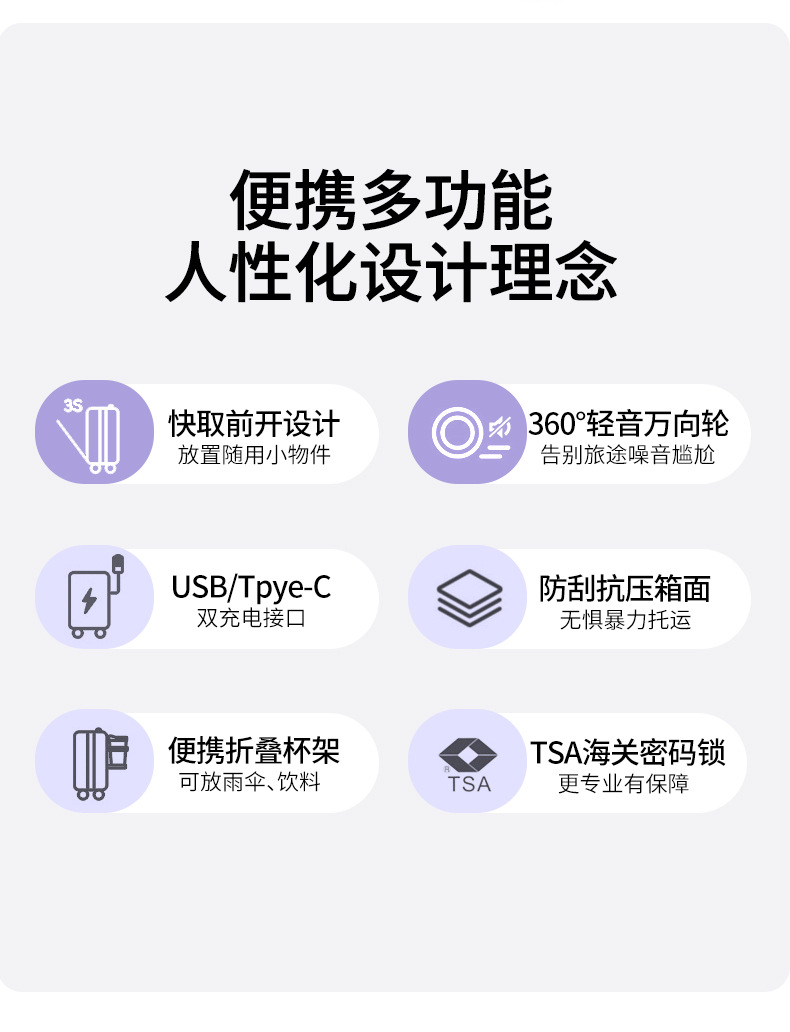 便携多功能
人性化设计理念

3S

快取前开设计
放置随用小物件

360°轻音万向轮
告别旅途噪音尴尬

USB/Tpye-C
双充电接口

防刮抗压箱面
无惧暴力托运

便携折叠杯架
可放雨伞、饮料

TSA

TSA海关密码锁
更专业有保障