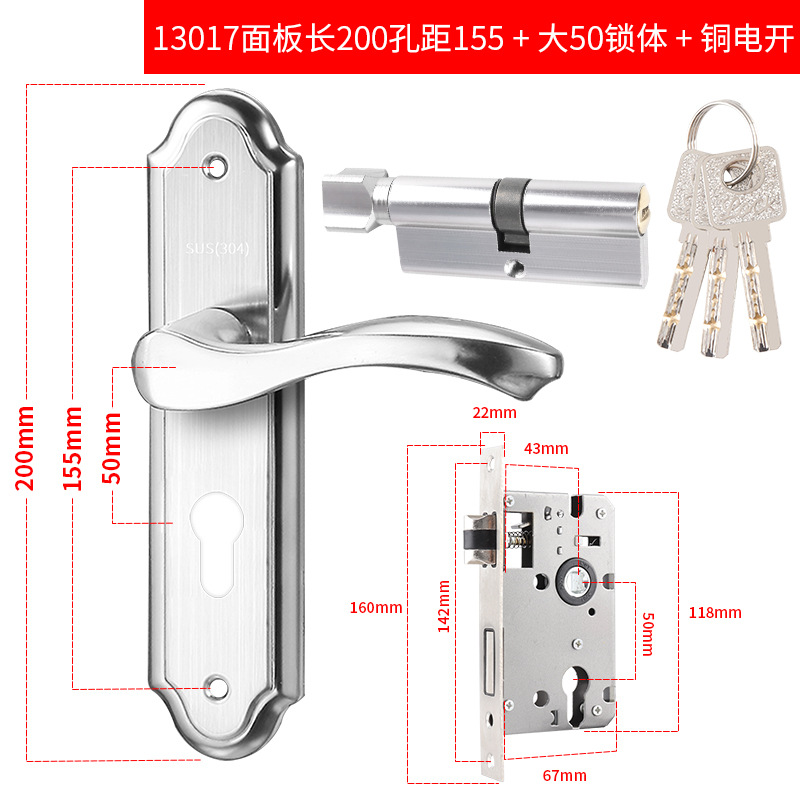 13017面板长200孔距155 + 大50锁体 + 铜电开

SUS(304)

200mm
155mm
50mm

22mm
43mm
160mm
142mm
50mm
118mm
67mm