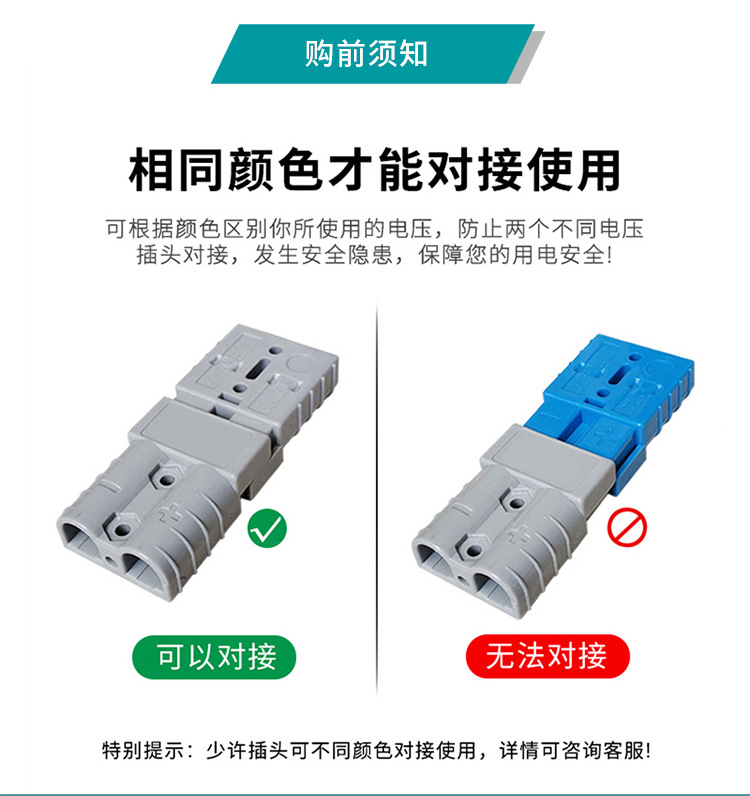 购前须知

相同颜色才能对接使用

可根据颜色区别你所使用的电压，防止两个不同电压插头对接，发生安全隐患，保障您的用电安全!

可以对接

无法对接

特别提示：少许插头可不同颜色对接使用，详情可咨询客服!