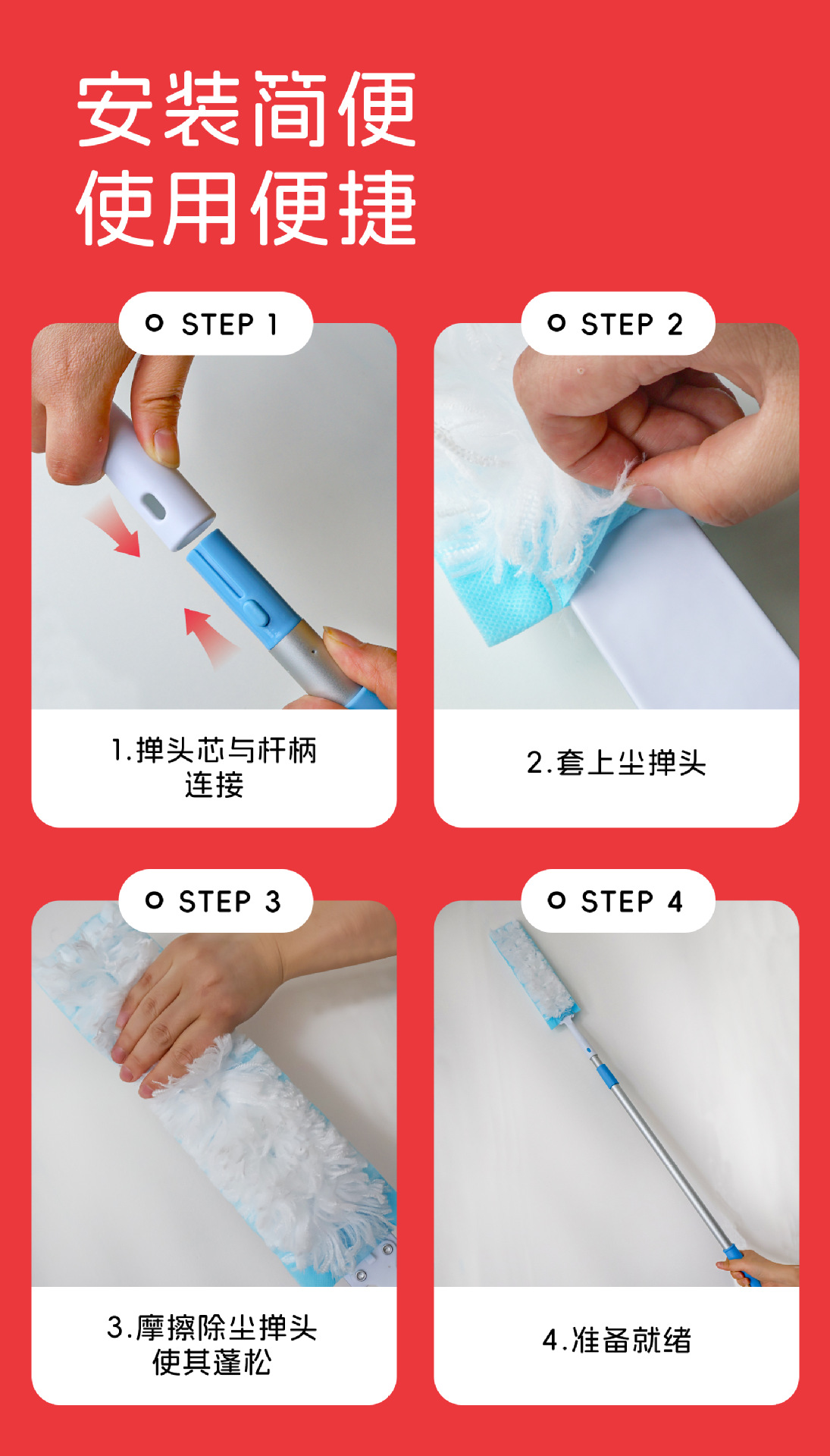 安装简便
使用便捷

STEP 1

1.掸头芯与杆柄连接

STEP 2

2.套上尘掸头

STEP 3

3.摩擦除尘掸头使其蓬松

STEP 4

4.准备就绪