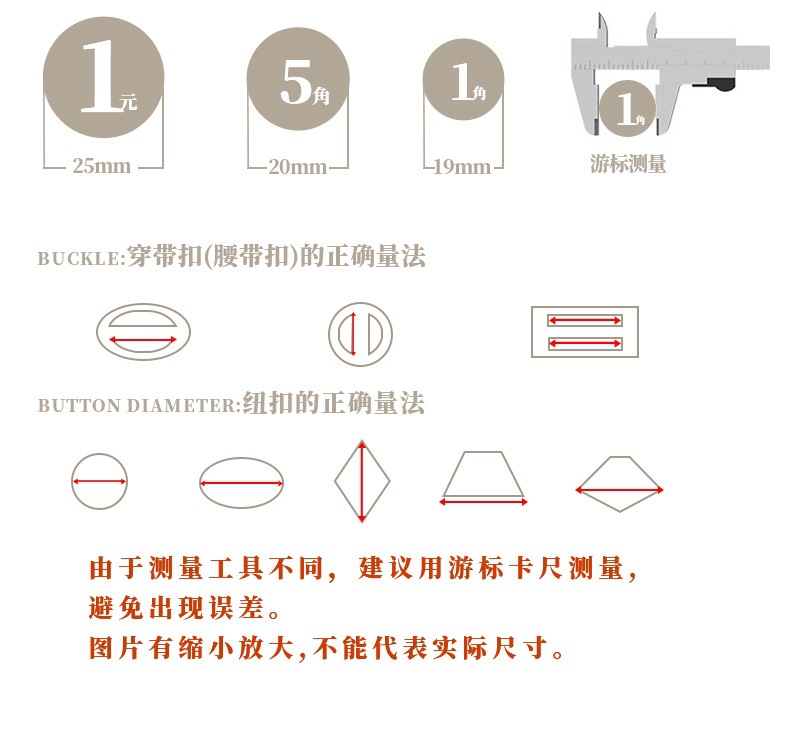 1元
25mm

5角
20mm

1角
19mm

1角
游标测量

BUCKLE:穿带扣(腰带扣)的正确量法

BUTTON DIAMETER:纽扣的正确量法

由于测量工具不同，建议用游标卡尺测量，避免出现误差。
图片有缩小放大,不能代表实际尺寸。