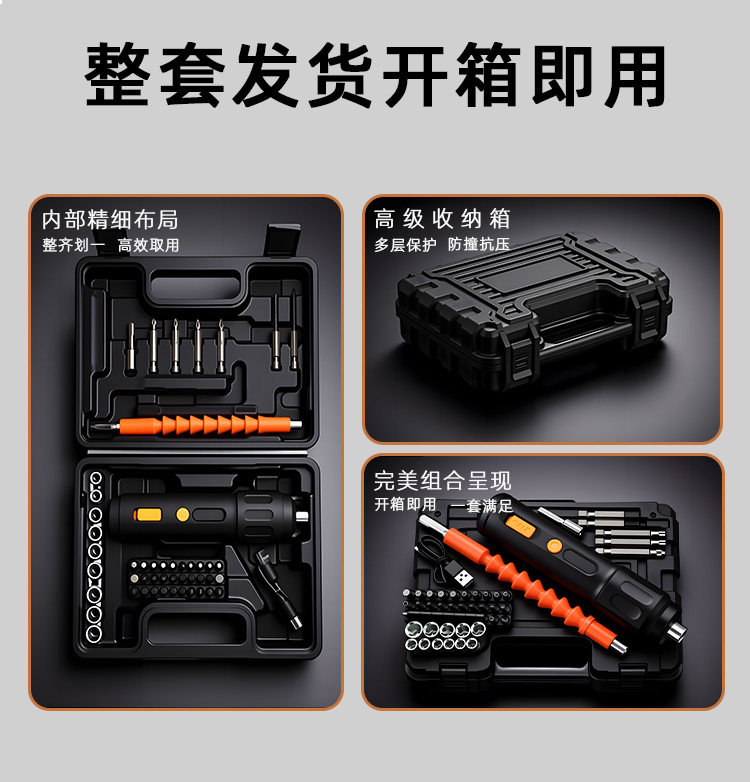 整套发货开箱即用

内部精细布局
整齐划一 高效取用

高级收纳箱
多层保护 防撞抗压

完美组合呈现
开箱即用 一套满足