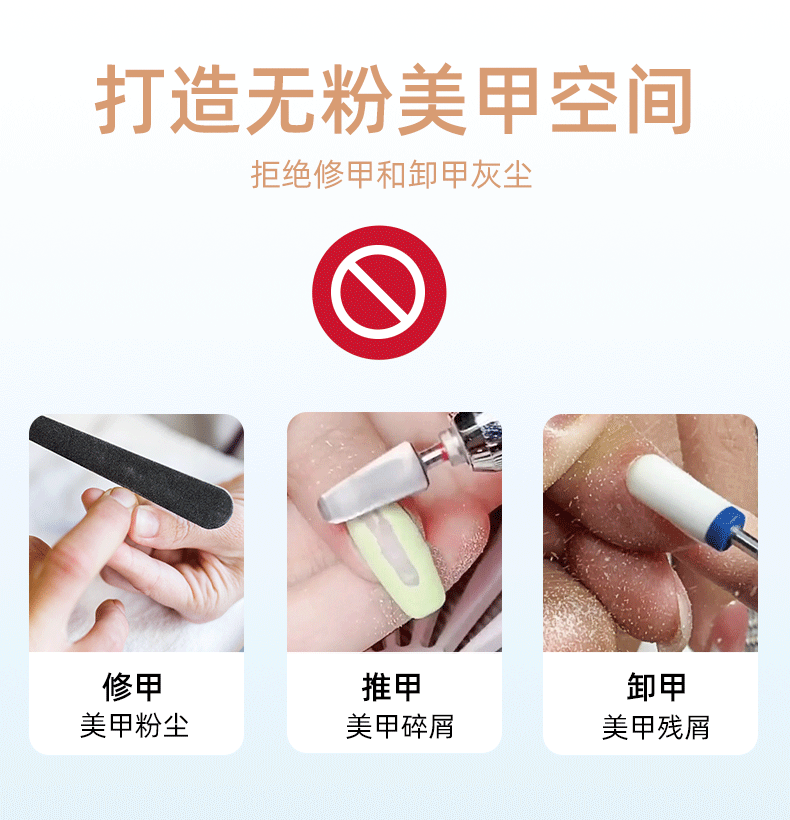 打造无粉美甲空间

拒绝修甲和卸甲灰尘

修甲
美甲粉尘

推甲
美甲碎屑

卸甲
美甲残屑