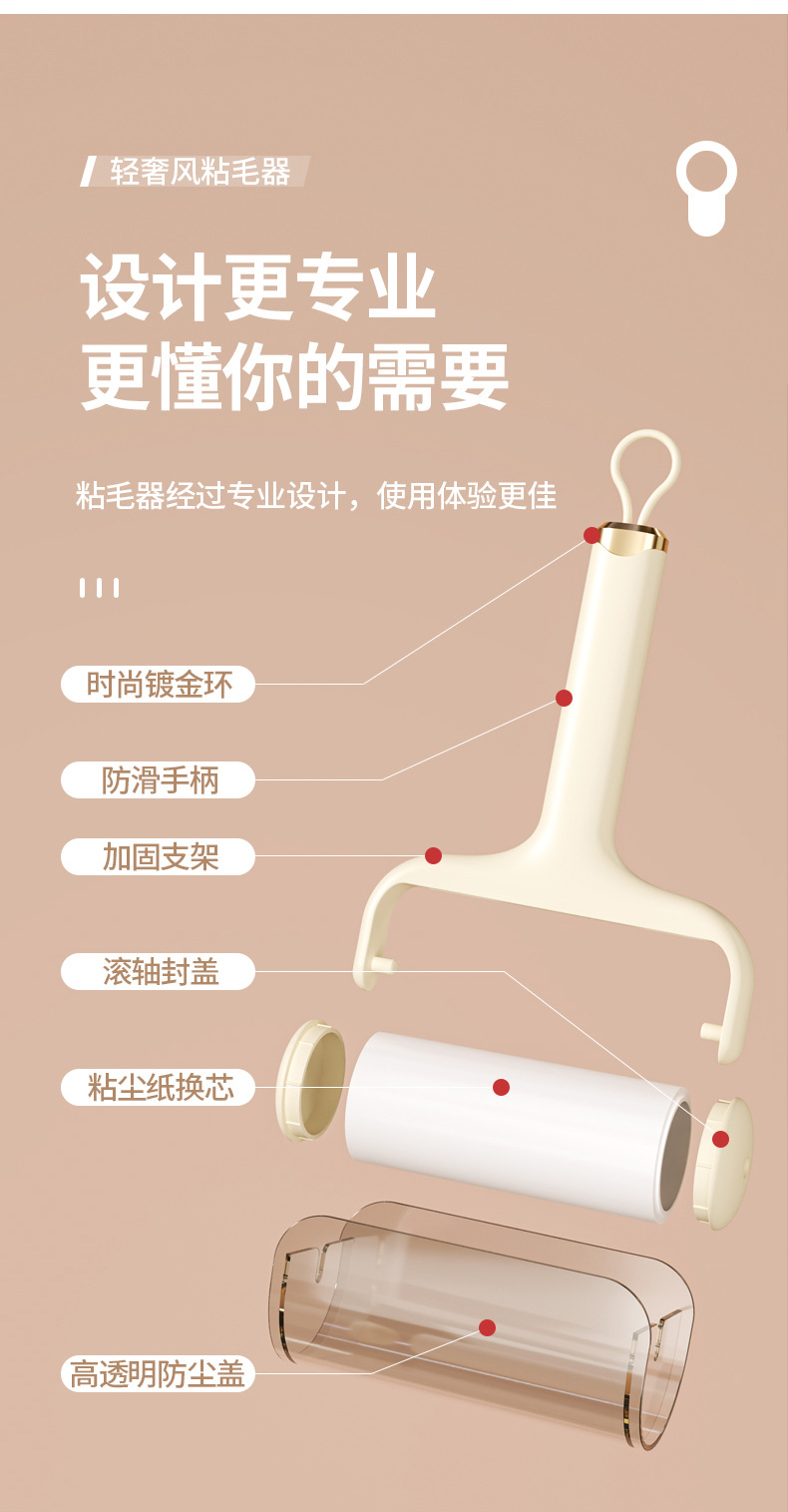 轻奢风粘毛器

设计更专业
更懂你的需要

粘毛器经过专业设计，使用体验更佳

时尚镀金环

防滑手柄

加固支架

滚轴封盖

粘尘纸换芯

高透明防尘盖