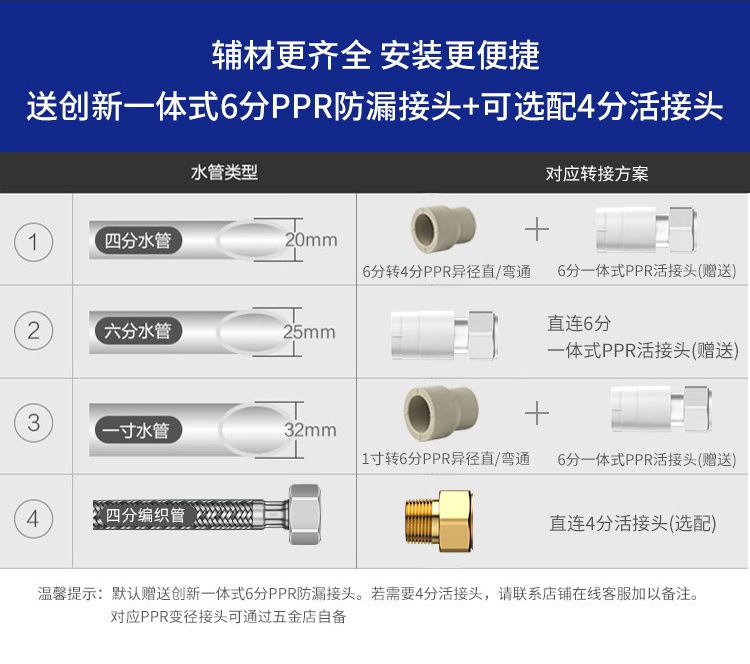 辅材更齐全 安装更便捷
送创新一体式6分PPR防漏接头+可选配4分活接头

| | 水管类型 | 对应转接方案 |
|---|---|---|
| 1 | 四分水管 20mm | 6分转4分PPR异径直/弯通 + 6分一体式PPR活接头(赠送) |
| 2 | 六分水管 25mm | 直连6分 一体式PPR活接头(赠送) |
| 3 | 一寸水管 32mm | 1寸转6分PPR异径直/弯通 + 6分一体式PPR活接头(赠送) |
| 4 | 四分编织管 | 直连4分活接头(选配) |

温馨提示：默认赠送创新一体式6分PPR防漏接头。若需要4分活接头，请联系店铺在线客服加以备注。
对应PPR变径接头可通过五金店自备