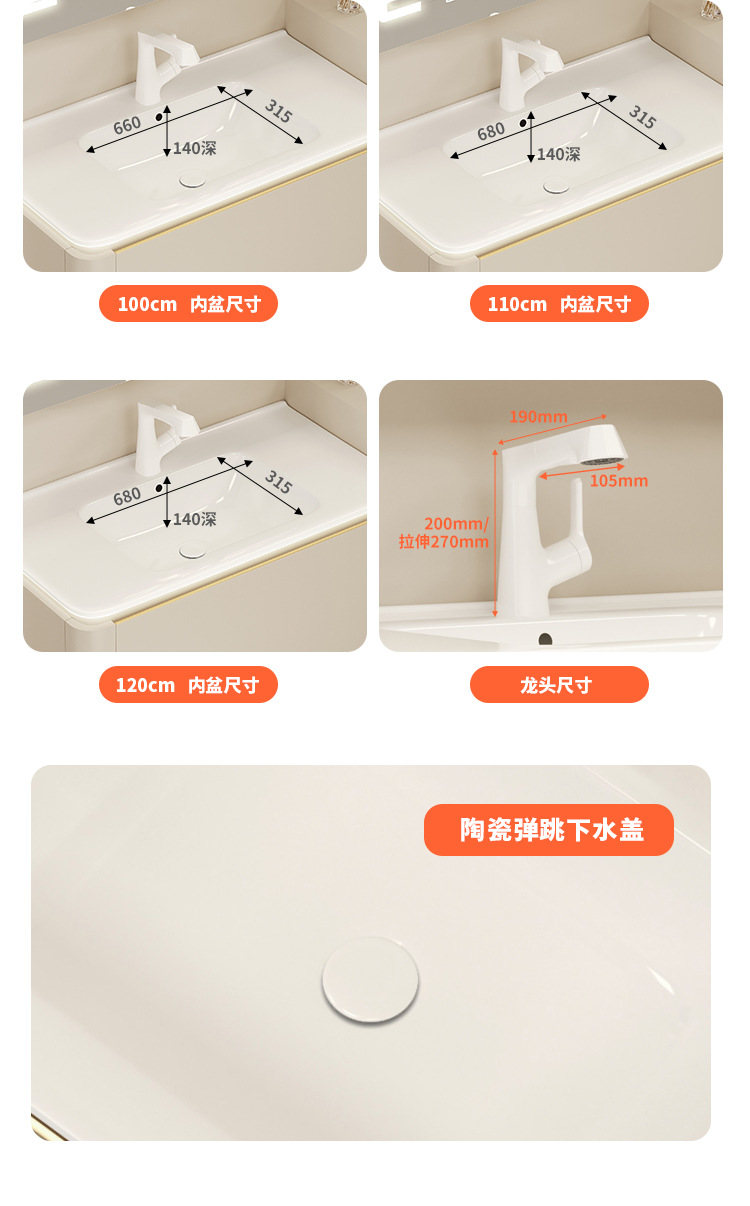 660
315
140深
100cm 内盆尺寸

680
315
140深
110cm 内盆尺寸

680
315
140深
120cm 内盆尺寸

190mm
105mm
200mm/
拉伸270mm
龙头尺寸

陶瓷弹跳下水盖