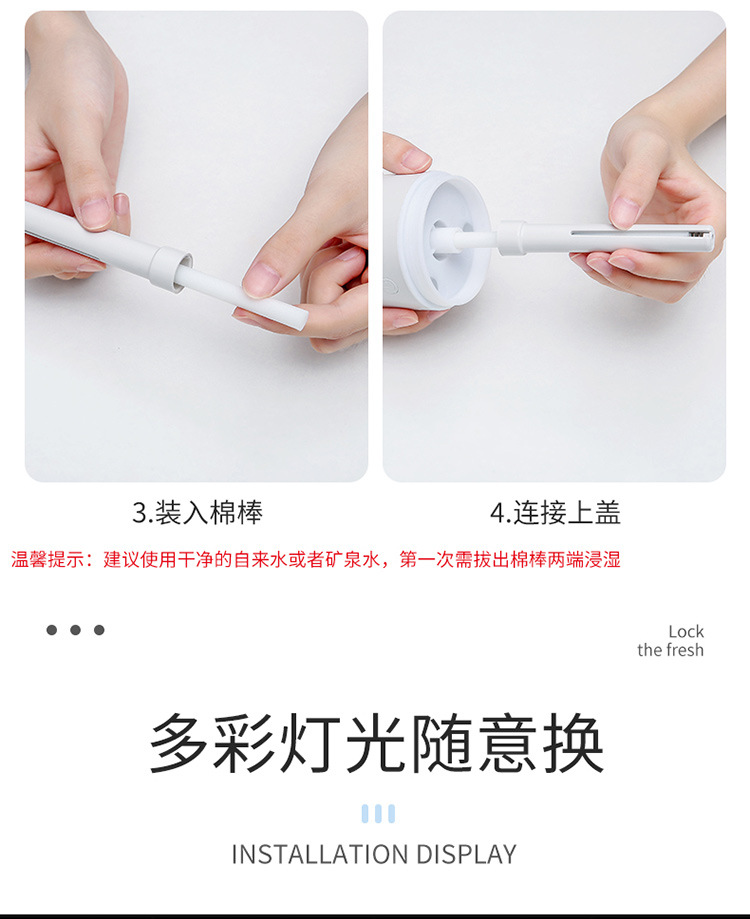 3.装入棉棒

4.连接上盖

温馨提示：建议使用干净的自来水或者矿泉水，第一次需拔出棉棒两端浸湿

Lock the fresh

多彩灯光随意换

INSTALLATION DISPLAY