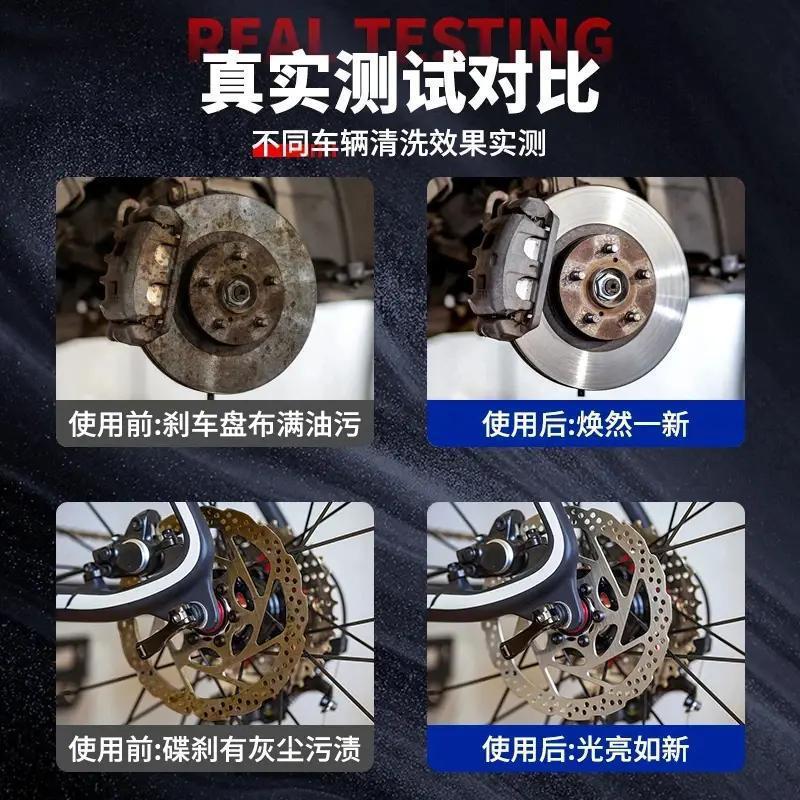 REAL TESTING
真实测试对比
不同车辆清洗效果实测

使用前:刹车盘布满油污

使用后:焕然一新

使用前:碟刹有灰尘污渍

使用后:光亮如新