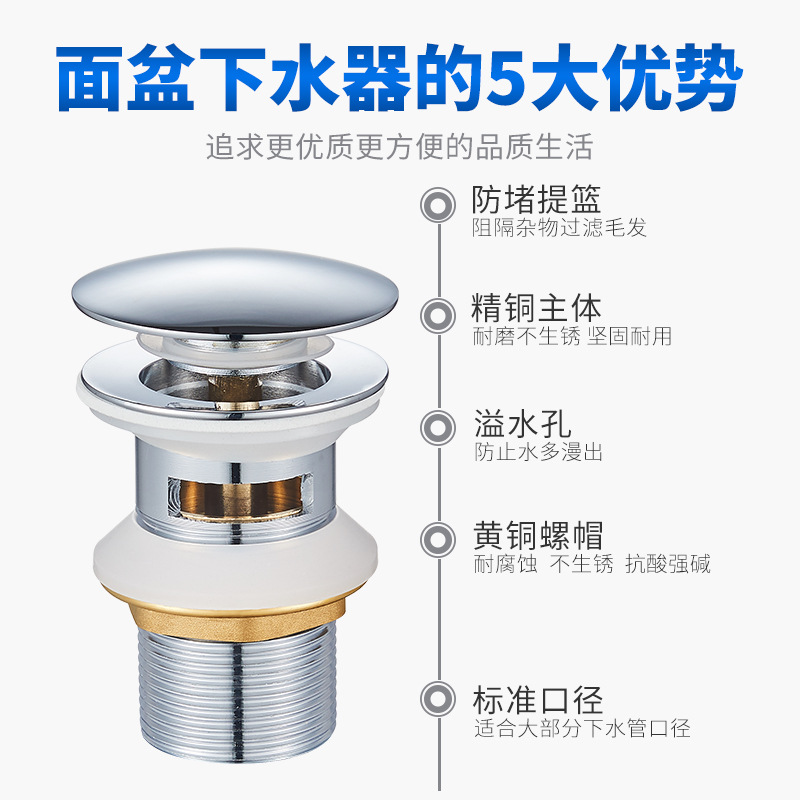 面盆下水器的5大优势

追求更优质更方便的品质生活

防堵提篮
阻隔杂物过滤毛发

精铜主体
耐磨不生锈 坚固耐用

溢水孔
防止水多漫出

黄铜螺帽
耐腐蚀 不生锈 抗酸强碱

标准口径
适合大部分下水管口径