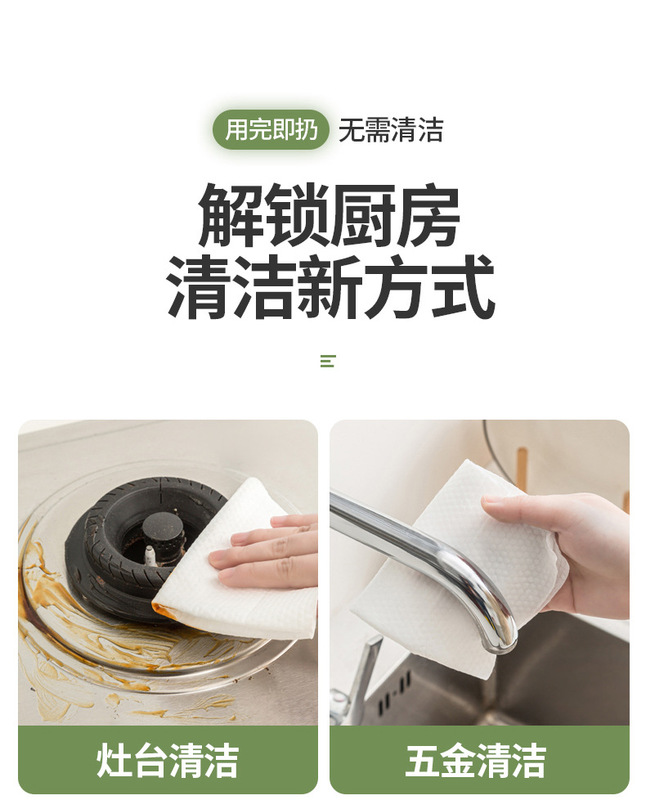 用完即扔 无需清洁

解锁厨房
清洁新方式

灶台清洁

五金清洁