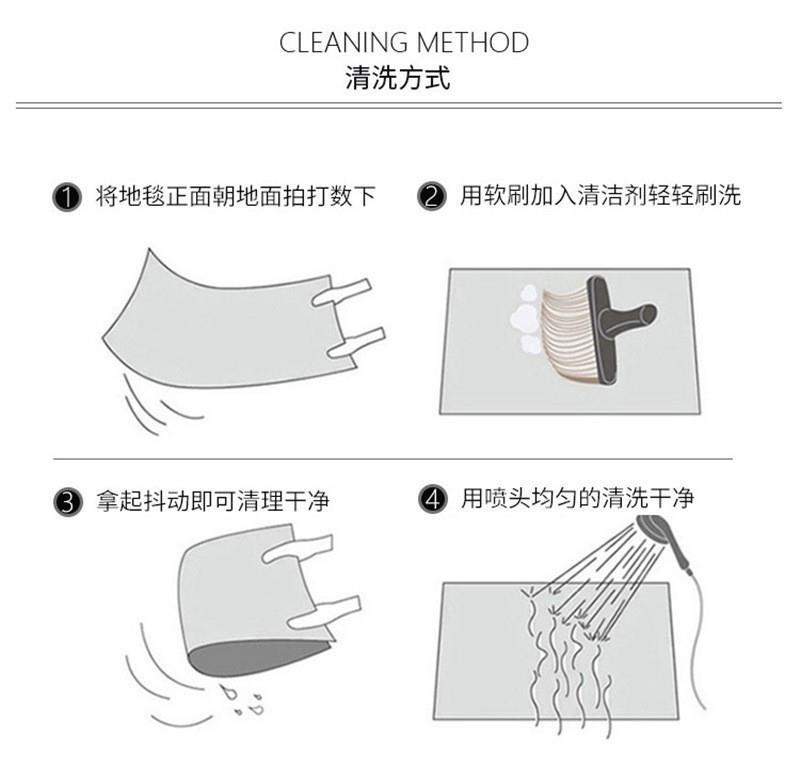 CLEANING METHOD
清洗方式

1 将地毯正面朝地面拍打数下

2 用软刷加入清洁剂轻轻刷洗

3 拿起抖动即可清理干净

4 用喷头均匀的清洗干净