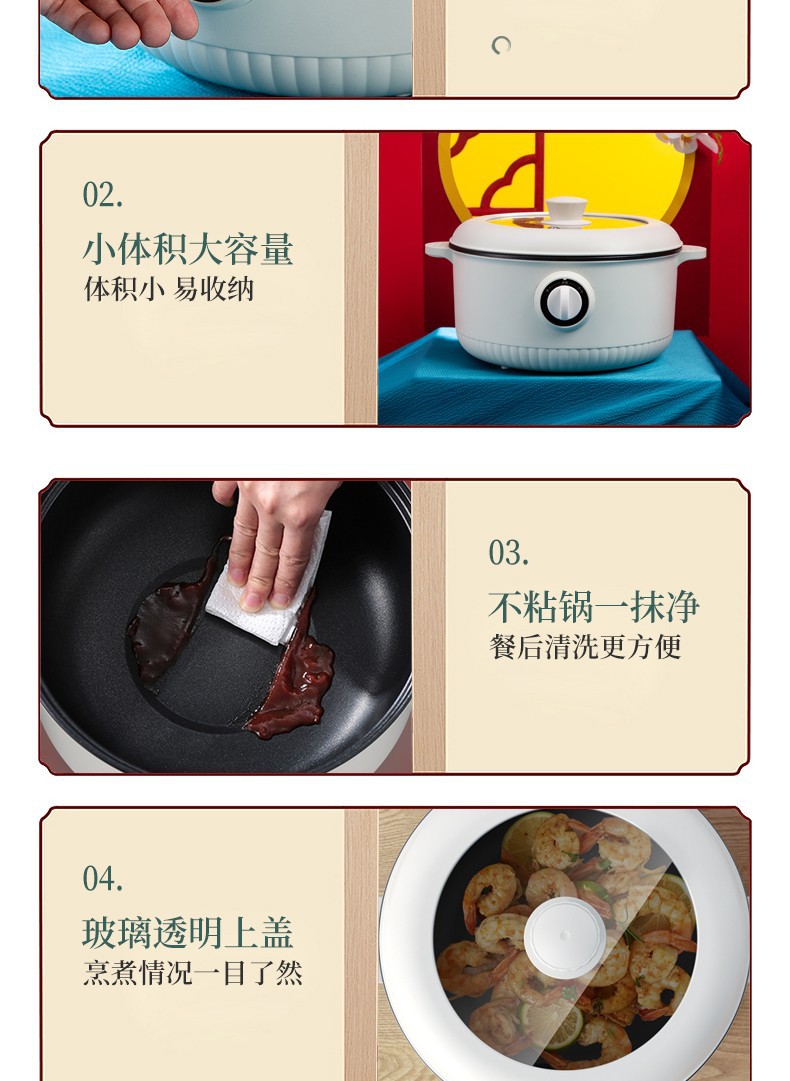 02.
小体积大容量
体积小 易收纳

03.
不粘锅一抹净
餐后清洗更方便

04.
玻璃透明上盖
烹煮情况一目了然