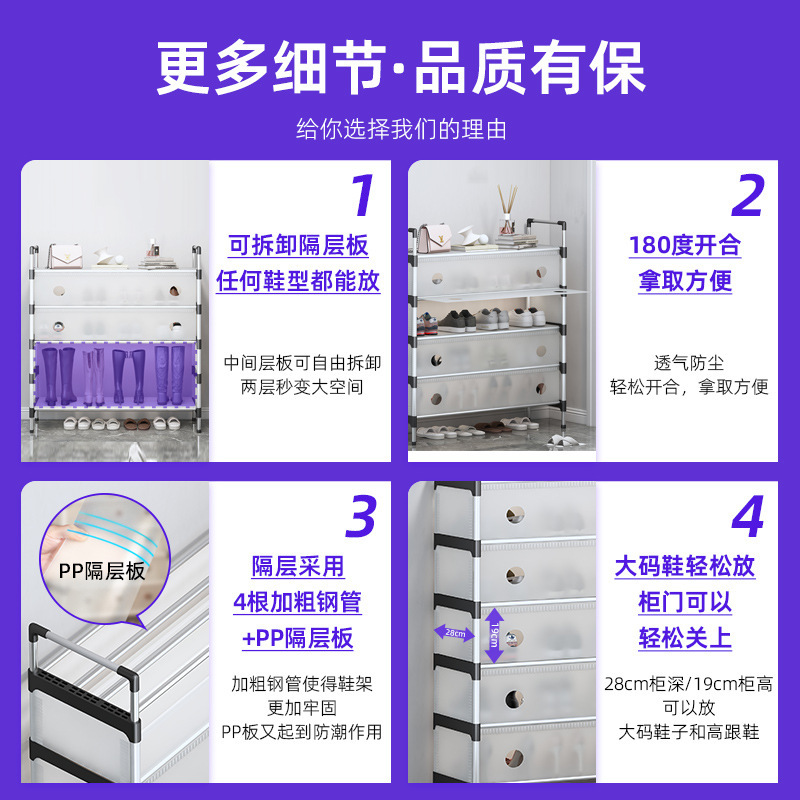 更多细节·品质有保

给你选择我们的理由

1

可拆卸隔层板
任何鞋型都能放

中间层板可自由拆卸
两层秒变大空间

2

180度开合
拿取方便

透气防尘
轻松开合，拿取方便

PP隔层板

3

隔层采用
4根加粗钢管
+PP隔层板

加粗钢管使得鞋架
更加牢固
PP板又起到防潮作用

28cm

19cm

4

大码鞋轻松放
柜门可以
轻松关上

28cm柜深/19cm柜高
可以放
大码鞋子和高跟鞋