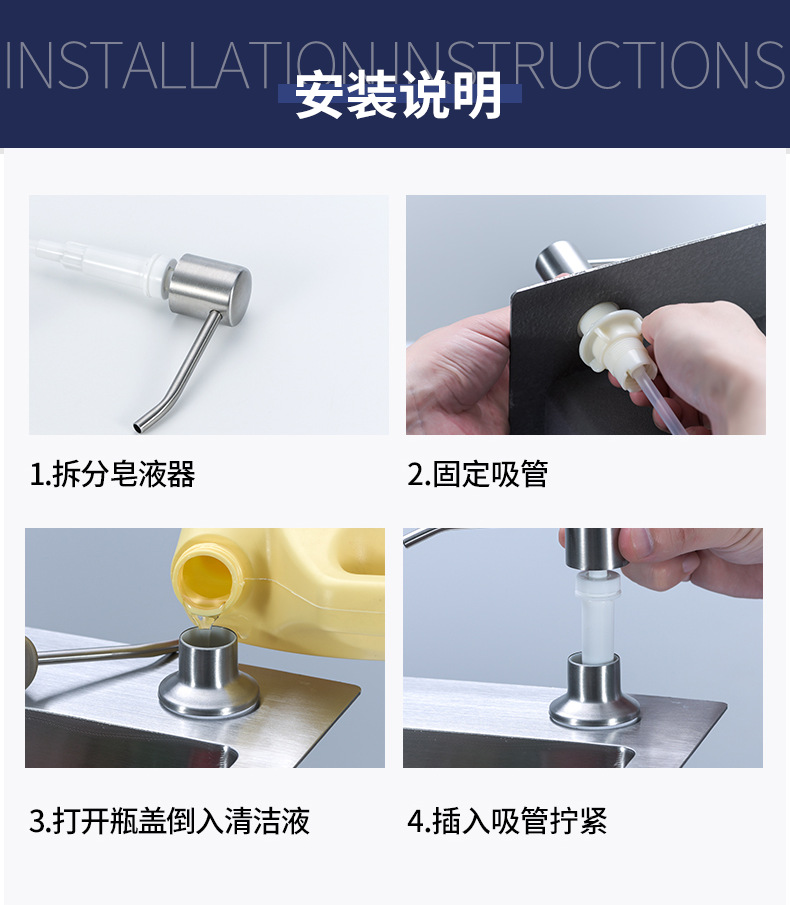 INSTALLATION INSTRUCTIONS
安装说明

1.拆分皂液器

2.固定吸管

3.打开瓶盖倒入清洁液

4.插入吸管拧紧