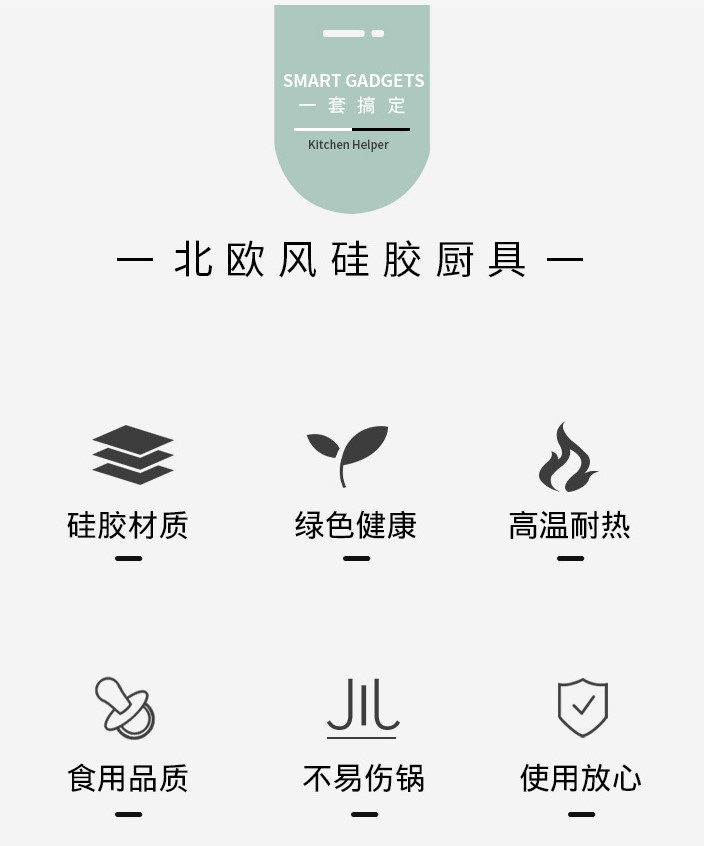 SMART GADGETS
一套搞定
Kitchen Helper

— 北欧风硅胶厨具 —

硅胶材质

绿色健康

高温耐热

食用品质

不易伤锅

使用放心