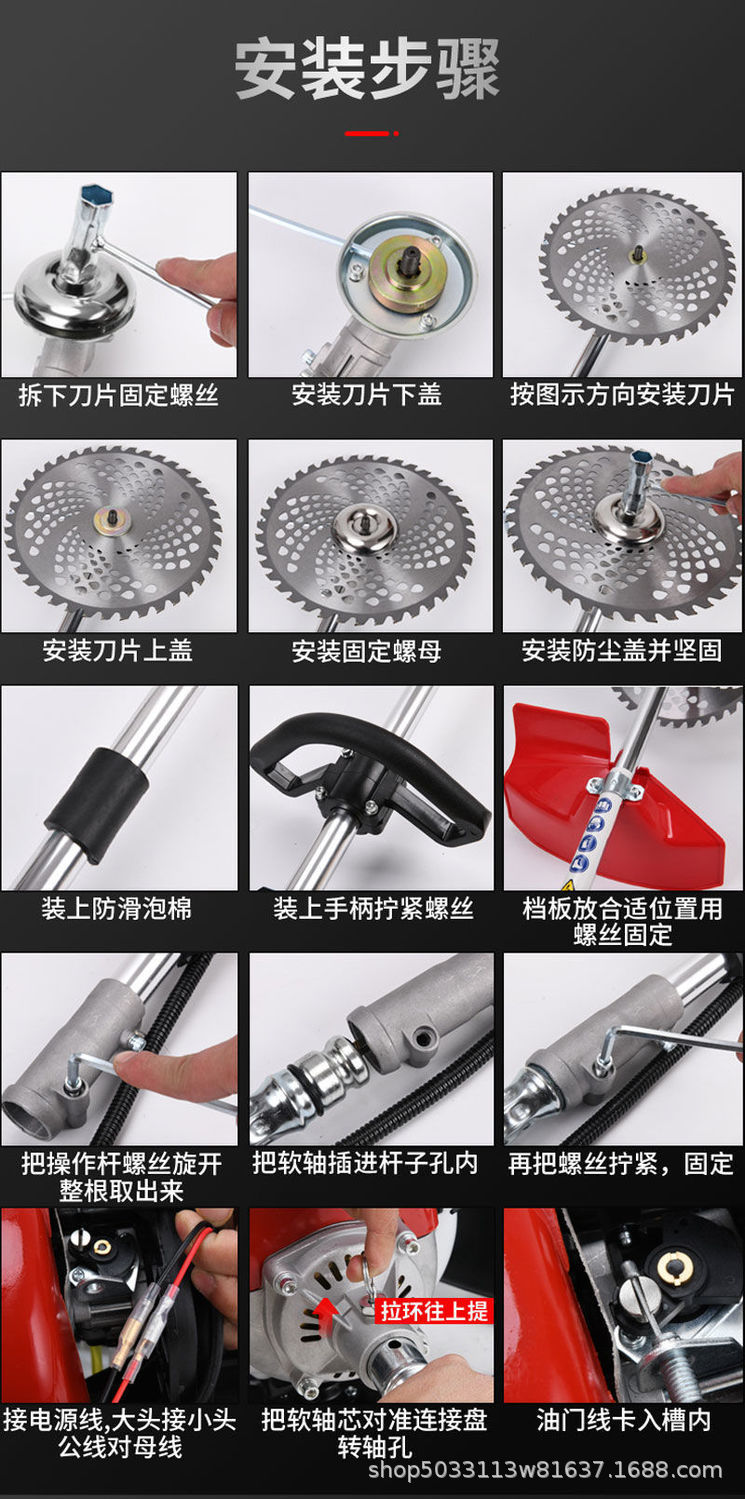 安装步骤

拆下刀片固定螺丝

安装刀片下盖

按图示方向安装刀片

安装刀片上盖

安装固定螺母

安装防尘盖并坚固

装上防滑泡棉

装上手柄拧紧螺丝

档板放合适位置用螺丝固定

把操作杆螺丝旋开整根取出来

把软轴插进杆子孔内

再把螺丝拧紧，固定

接电源线,大头接小头公线对母线

拉环往上提

把软轴芯对准连接盘转轴孔

油门线卡入槽内

shop5033113w81637.1688.com