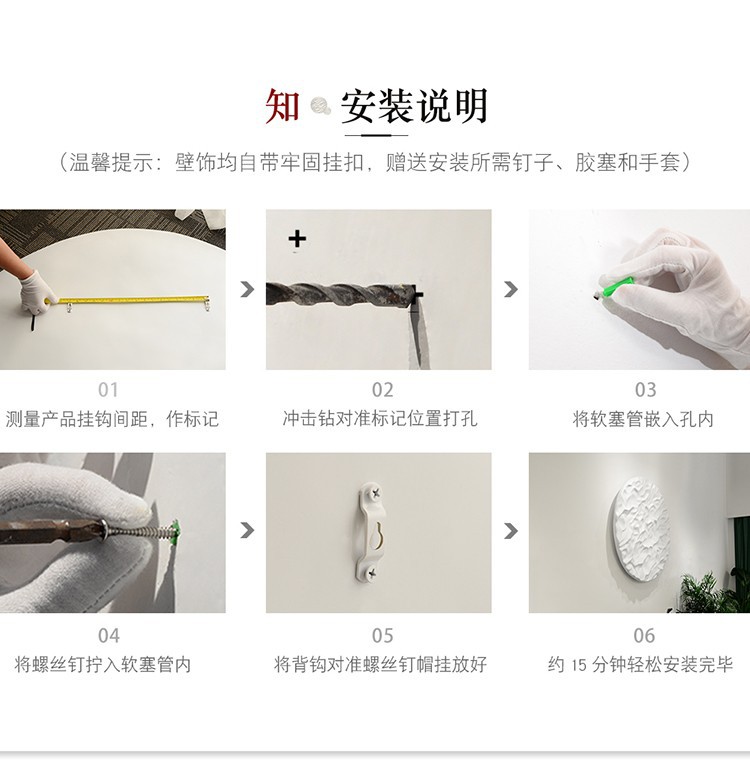 知 安装说明

（温馨提示：壁饰均自带牢固挂扣，赠送安装所需钉子、胶塞和手套）

01
测量产品挂钩间距，作标记

02
冲击钻对准标记位置打孔

03
将软塞管嵌入孔内

04
将螺丝钉拧入软塞管内

05
将背钩对准螺丝钉帽挂放好

06
约 15 分钟轻松安装完毕