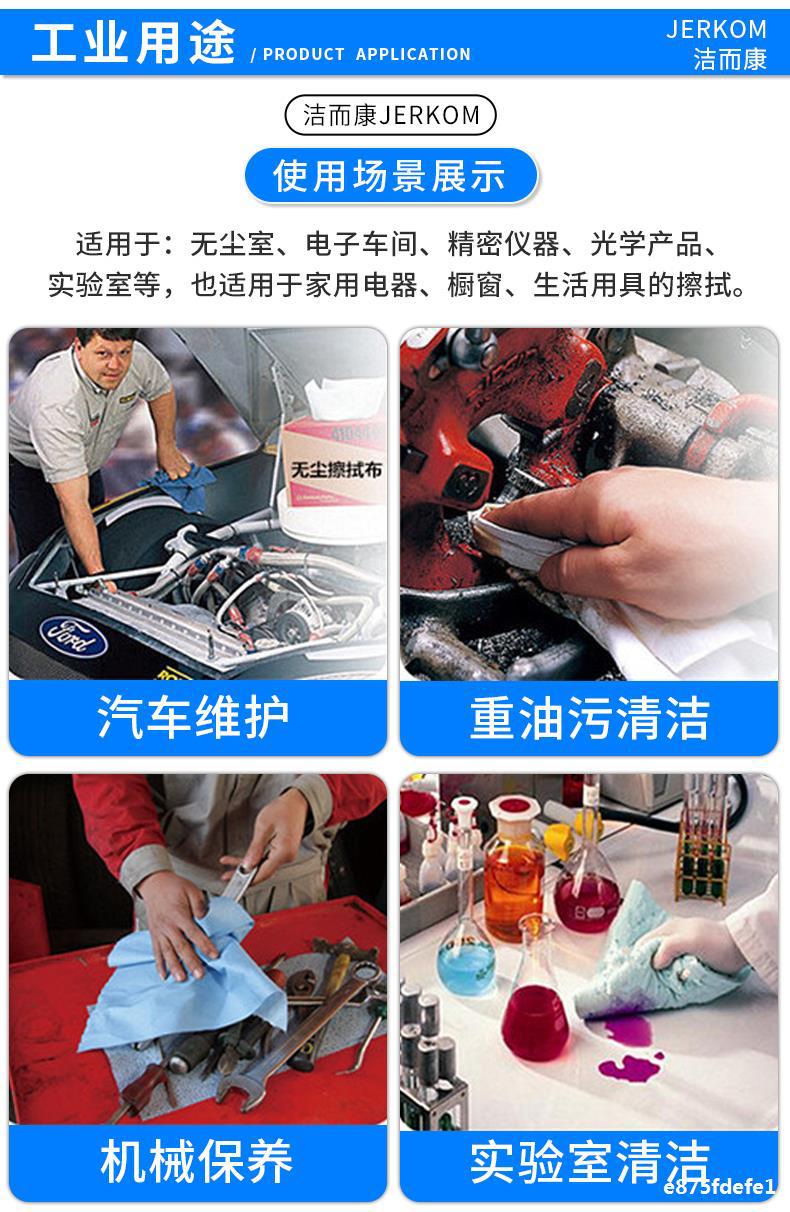 工业用途 / PRODUCT APPLICATION

JERKOM
洁而康

洁而康JERKOM

使用场景展示

适用于：无尘室、电子车间、精密仪器、光学产品、实验室等，也适用于家用电器、橱窗、生活用具的擦拭。

无尘擦拭布

Ford

汽车维护

重油污清洁

机械保养

实验室清洁

e875fdefe1