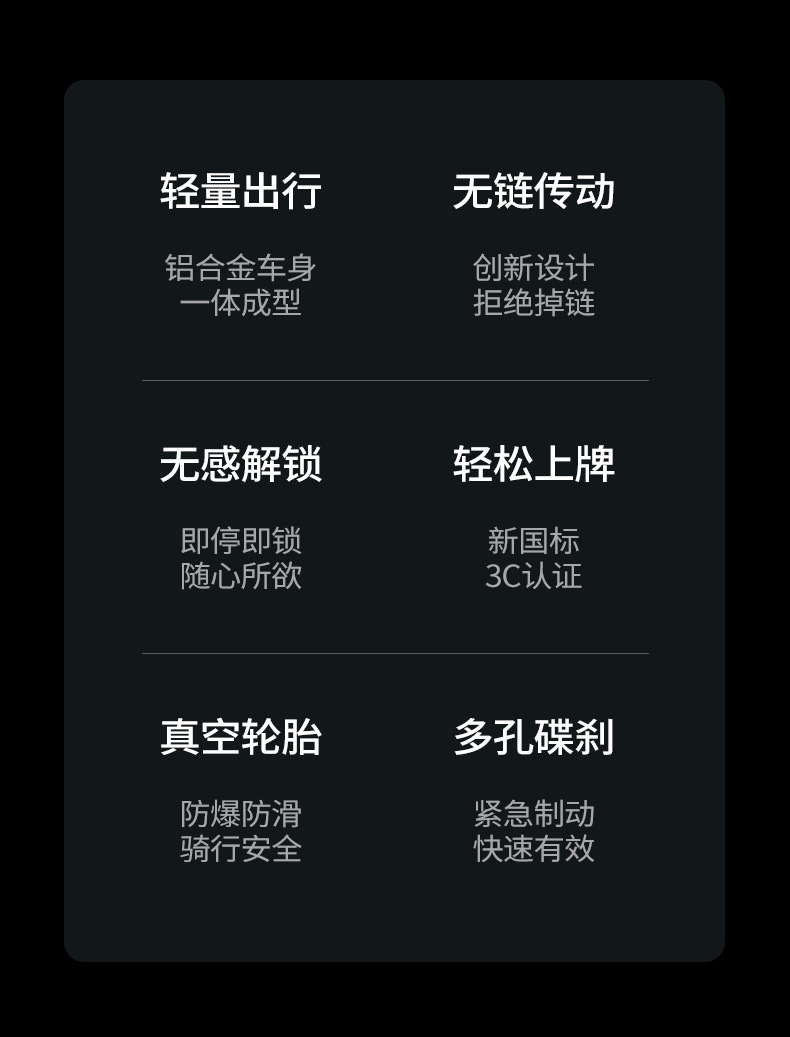 轻量出行

铝合金车身
一体成型

无链传动

创新设计
拒绝掉链

无感解锁

即停即锁
随心所欲

轻松上牌

新国标
3C认证

真空轮胎

防爆防滑
骑行安全

多孔碟刹

紧急制动
快速有效