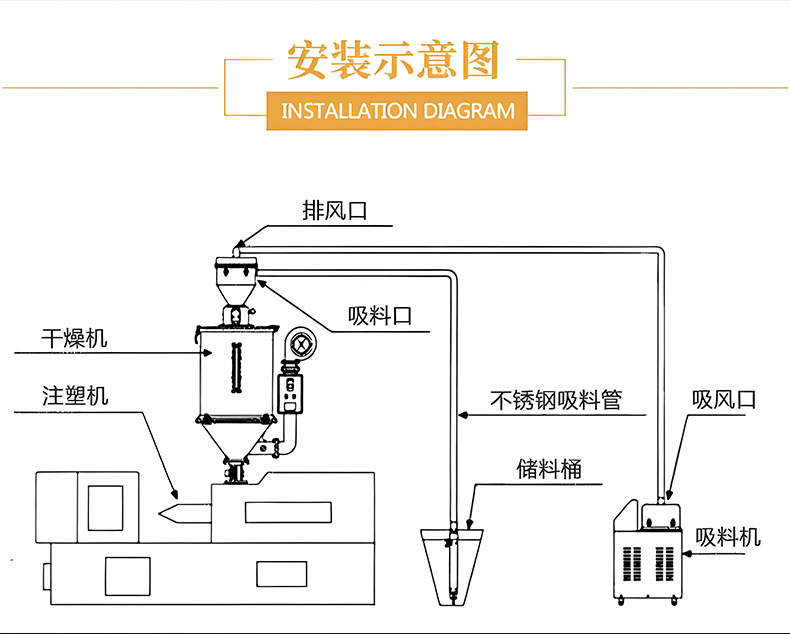 安装示意图
INSTALLATION DIAGRAM

排风口

吸料口

干燥机

注塑机

不锈钢吸料管

吸风口

储料桶

吸料机