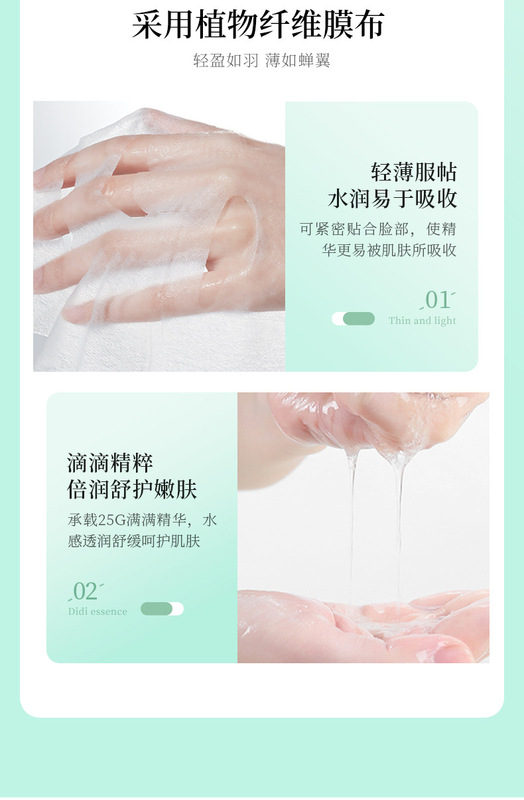 采用植物纤维膜布

轻盈如羽 薄如蝉翼

轻薄服帖
水润易于吸收

可紧密贴合脸部，使精华更易被肌肤所吸收

01

Thin and light

滴滴精粹
倍润舒护嫩肤

承载25G满满精华，水感透润舒缓呵护肌肤

02

Didi essence