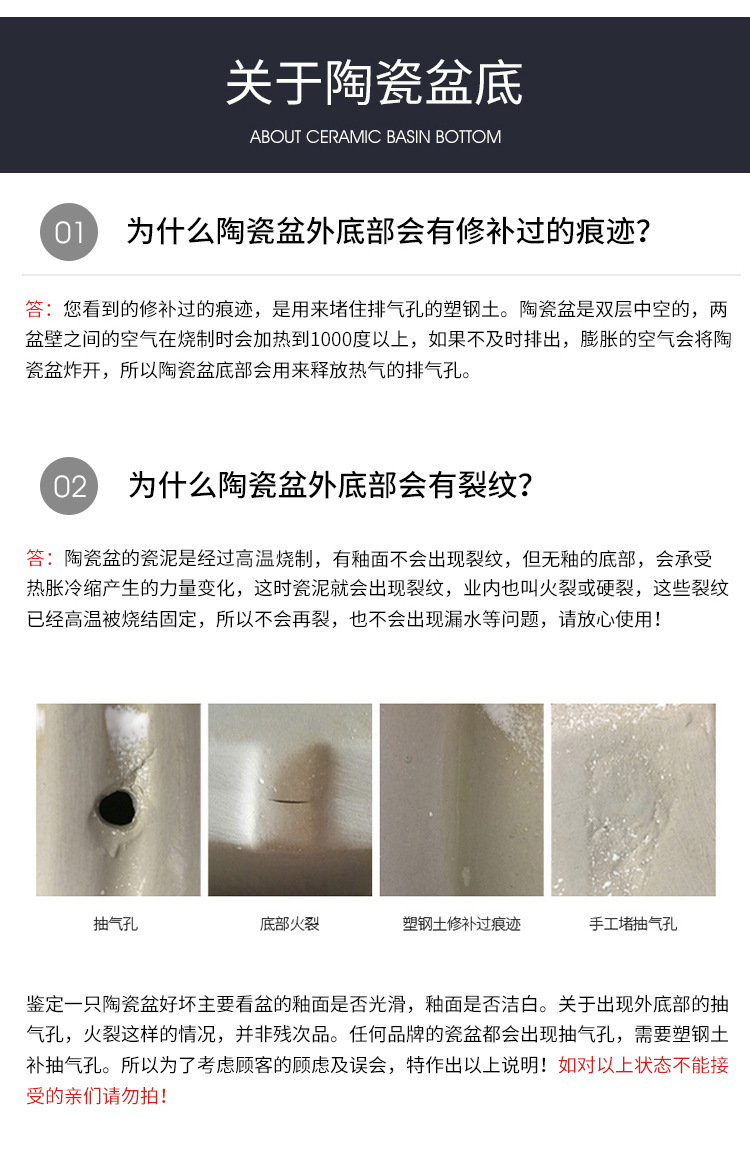 关于陶瓷盆底

ABOUT CERAMIC BASIN BOTTOM

01 为什么陶瓷盆外底部会有修补过的痕迹?

答：您看到的修补过的痕迹，是用来堵住排气孔的塑钢土。陶瓷盆是双层中空的，两盆壁之间的空气在烧制时会加热到1000度以上，如果不及时排出，膨胀的空气会将陶瓷盆炸开，所以陶瓷盆底部会用来释放热气的排气孔。

02 为什么陶瓷盆外底部会有裂纹?

答：陶瓷盆的瓷泥是经过高温烧制，有釉面不会出现裂纹，但无釉的底部，会承受热胀冷缩产生的力量变化，这时瓷泥就会出现裂纹，业内也叫火裂或硬裂，这些裂纹已经高温被烧结固定，所以不会再裂，也不会出现漏水等问题，请放心使用！

抽气孔

底部火裂

塑钢土修补过痕迹

手工堵抽气孔

鉴定一只陶瓷盆好坏主要看盆的釉面是否光滑，釉面是否洁白。关于出现外底部的抽气孔，火裂这样的情况，并非残次品。任何品牌的瓷盆都会出现抽气孔，需要塑钢土补抽气孔。所以为了考虑顾客的顾虑及误会，特作出以上说明！如对以上状态不能接受的亲们请勿拍！