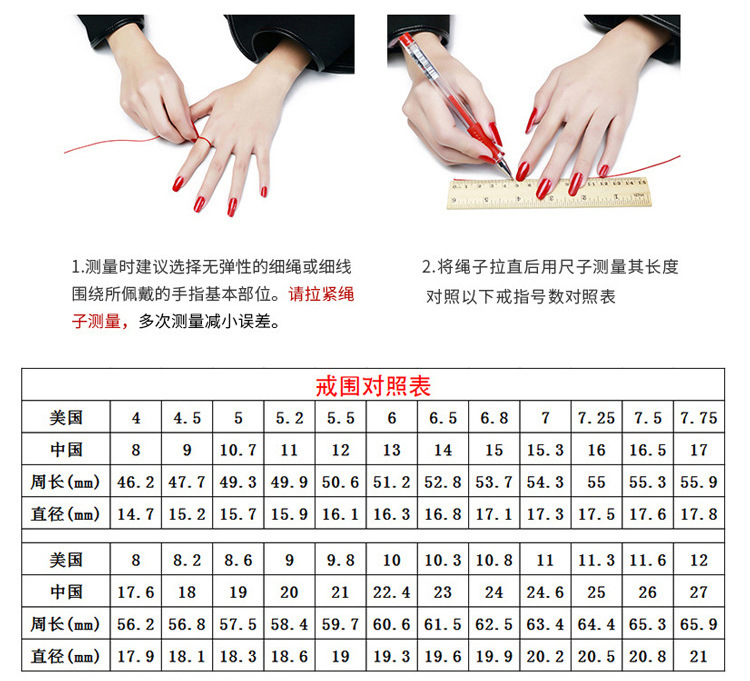 1.测量时建议选择无弹性的细绳或细线围绕所佩戴的手指基本部位。请拉紧绳子测量，多次测量减小误差。

2.将绳子拉直后用尺子测量其长度对照以下戒指号数对照表

戒围对照表

| 美国 | 4 | 4.5 | 5 | 5.2 | 5.5 | 6 | 6.5 | 6.8 | 7 | 7.25 | 7.5 | 7.75 |
|---|---|---|---|---|---|---|---|---|---|---|---|---|
| 中国 | 8 | 9 | 10.7 | 11 | 12 | 13 | 14 | 15 | 15.3 | 16 | 16.5 | 17 |
| 周长(mm) | 46.2 | 47.7 | 49.3 | 49.9 | 50.6 | 51.2 | 52.8 | 53.7 | 54.3 | 55 | 55.3 | 55.9 |
| 直径(mm) | 14.7 | 15.2 | 15.7 | 15.9 | 16.1 | 16.3 | 16.8 | 17.1 | 17.3 | 17.5 | 17.6 | 17.8 |

| 美国 | 8 | 8.2 | 8.6 | 9 | 9.8 | 10 | 10.3 | 10.8 | 11 | 11.3 | 11.6 | 12 |
|---|---|---|---|---|---|---|---|---|---|---|---|---|
| 中国 | 17.6 | 18 | 19 | 20 | 21 | 22.4 | 23 | 24 | 24.6 | 25 | 26 | 27 |
| 周长(mm) | 56.2 | 56.8 | 57.5 | 58.4 | 59.7 | 60.6 | 61.5 | 62.5 | 63.4 | 64.4 | 65.3 | 65.9 |
| 直径(mm) | 17.9 | 18.1 | 18.3 | 18.6 | 19 | 19.3 | 19.6 | 19.9 | 20.2 | 20.5 | 20.8 | 21 |