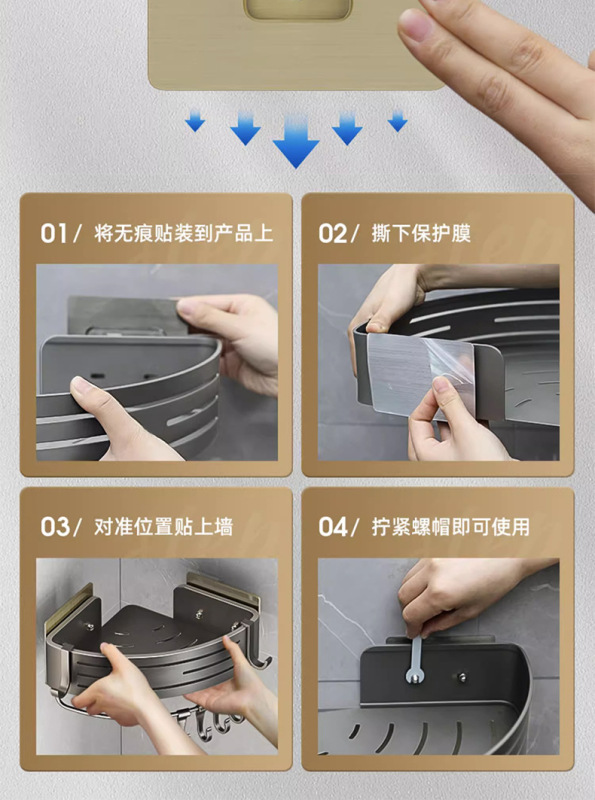 01/ 将无痕贴装到产品上

02/ 撕下保护膜

03/ 对准位置贴上墙

04/ 拧紧螺帽即可使用