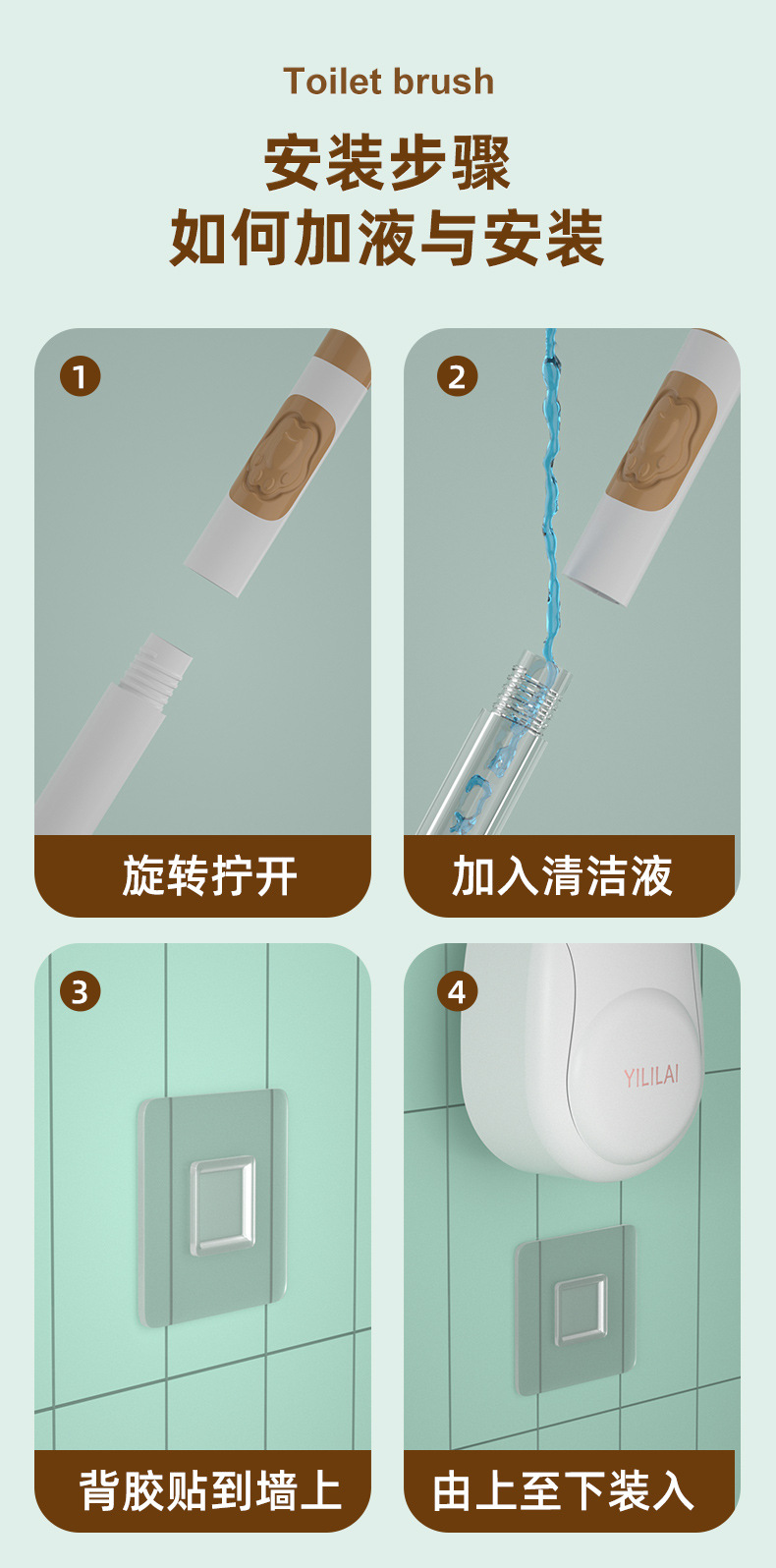 Toilet brush

安装步骤
如何加液与安装

1

旋转拧开

2

加入清洁液

3

背胶贴到墙上

4

YILILAI

由上至下装入