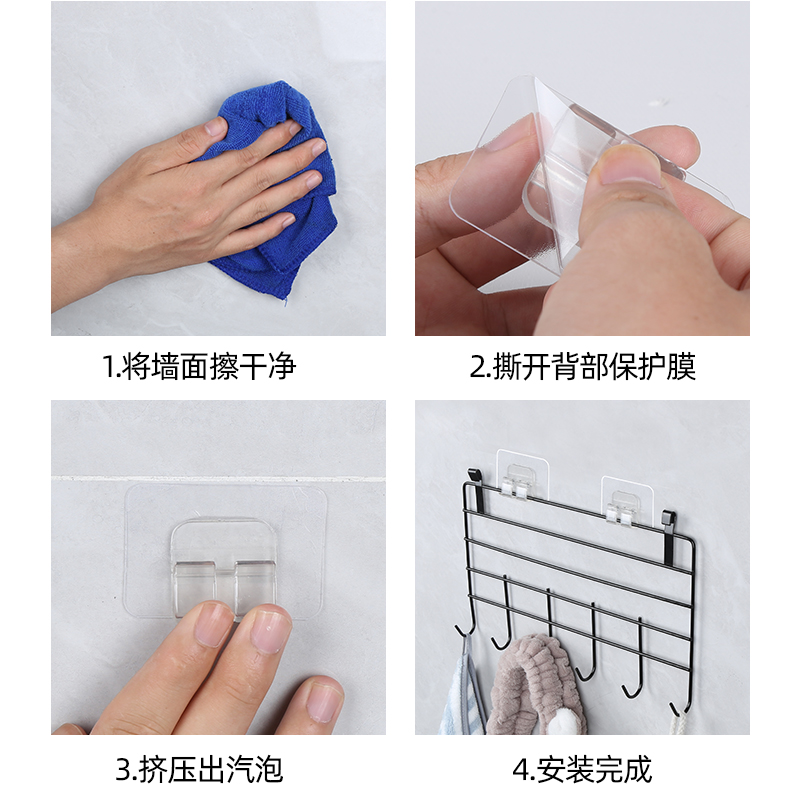 1.将墙面擦干净

2.撕开背部保护膜

3.挤压出汽泡

4.安装完成