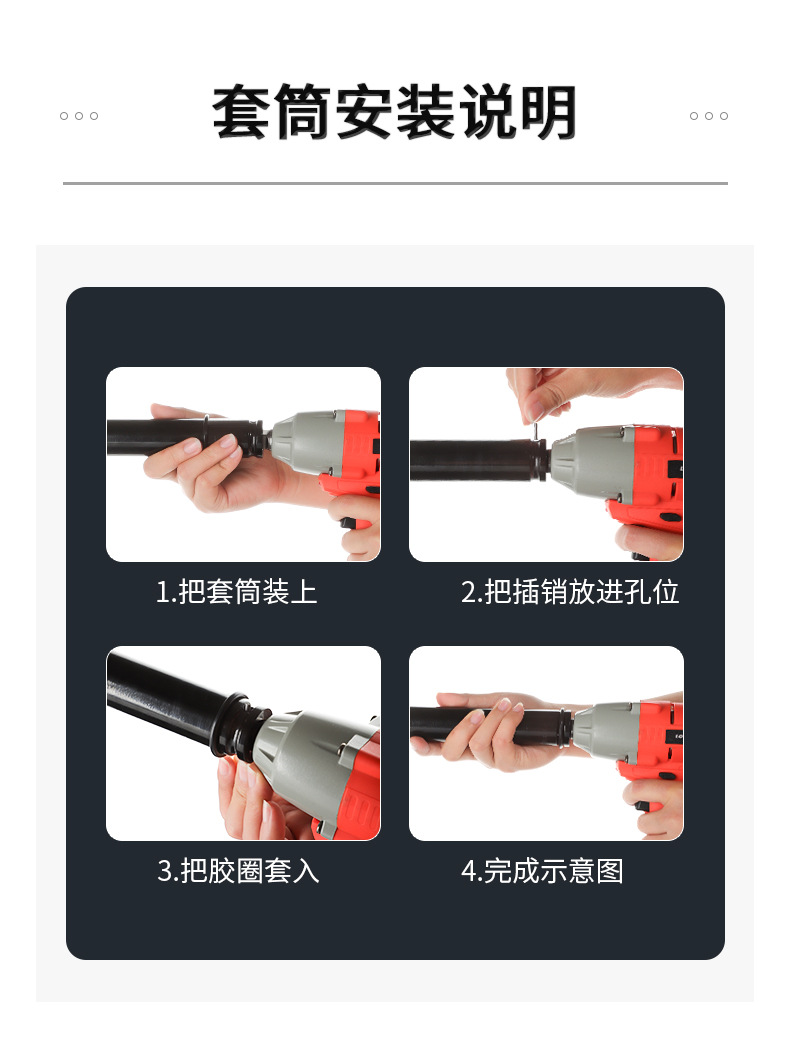 套筒安装说明

1.把套筒装上

2.把插销放进孔位

3.把胶圈套入

4.完成示意图