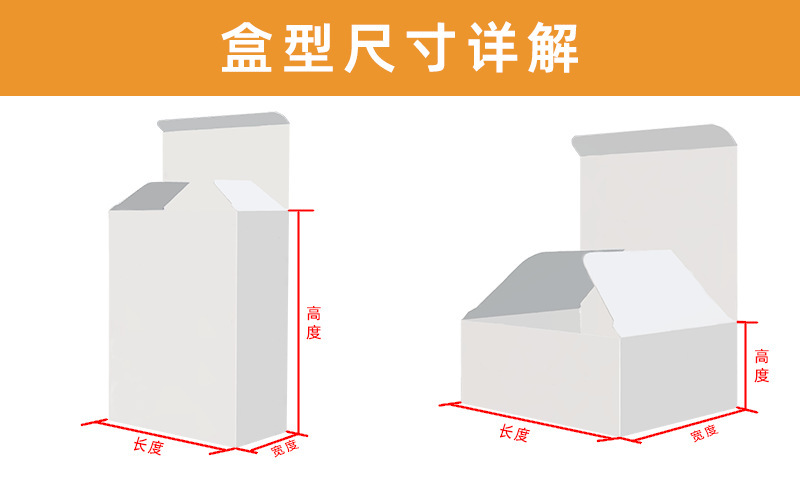 盒型尺寸详解

高度
长度
宽度

高度
长度
宽度