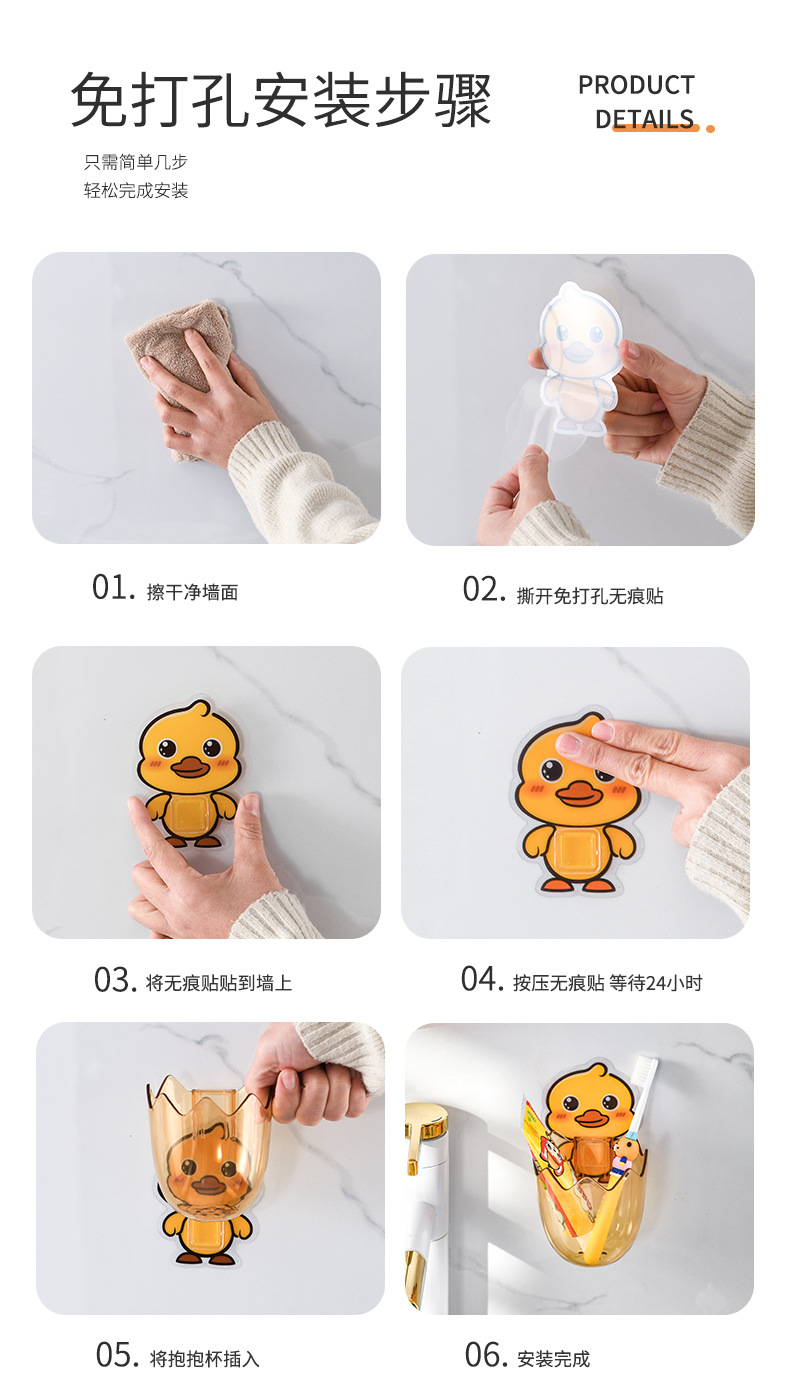 免打孔安装步骤

PRODUCT DETAILS

只需简单几步
轻松完成安装

01. 擦干净墙面

02. 撕开免打孔无痕贴

03. 将无痕贴贴到墙上

04. 按压无痕贴 等待24小时

05. 将抱抱杯插入

06. 安装完成