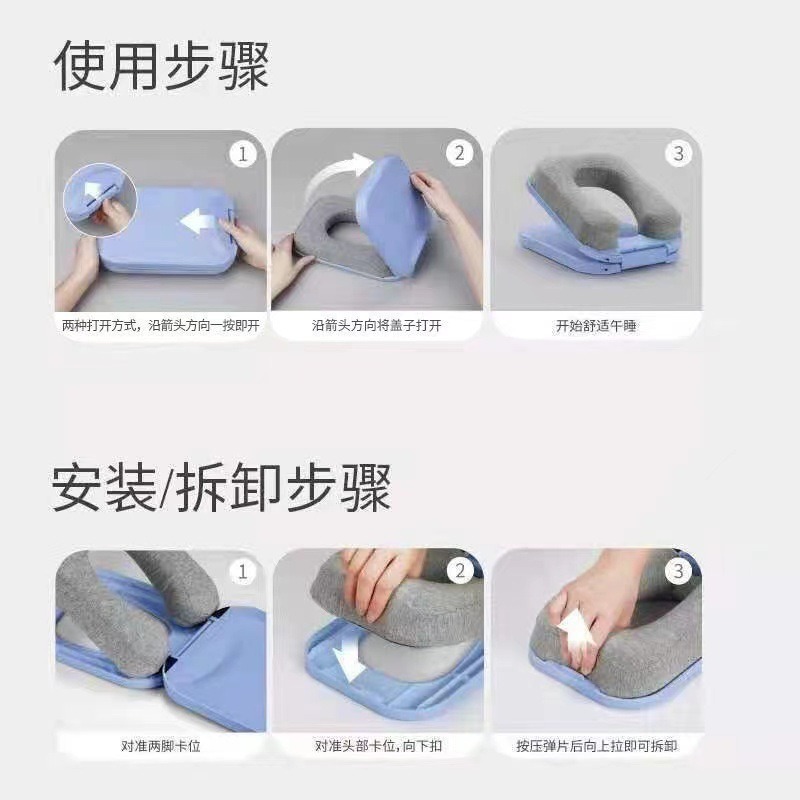 使用步骤

1
两种打开方式，沿箭头方向一按即开

2
沿箭头方向将盖子打开

3
开始舒适午睡

安装/拆卸步骤

1
对准两脚卡位

2
对准头部卡位，向下扣

3
按压弹片后向上拉即可拆卸