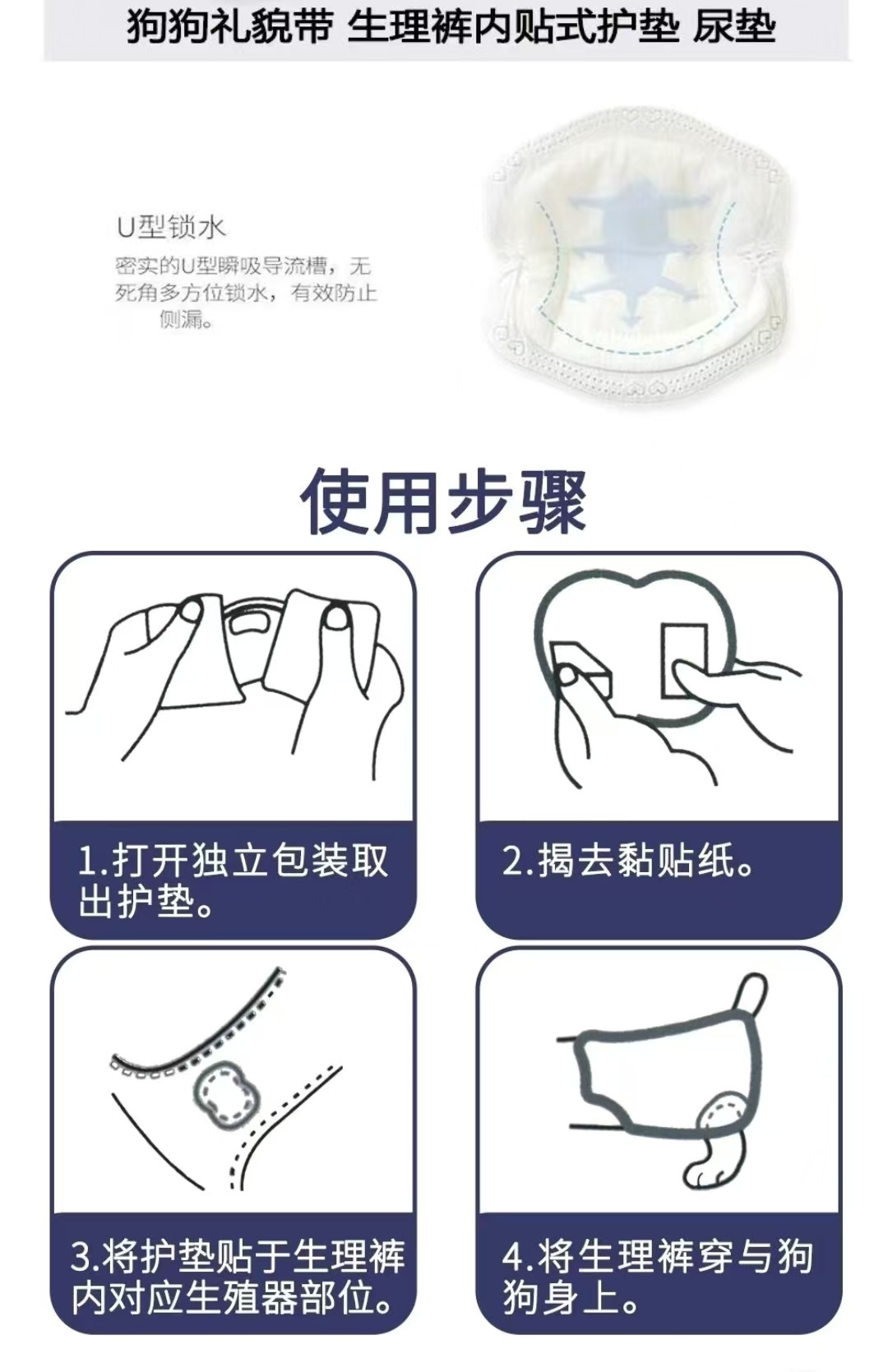 狗狗礼貌带 生理裤内贴式护垫 尿垫

U型锁水

密实的U型瞬吸导流槽，无死角多方位锁水，有效防止侧漏。

使用步骤

1.打开独立包装取出护垫。

2.揭去黏贴纸。

3.将护垫贴于生理裤内对应生殖器部位。

4.将生理裤穿与狗狗身上。