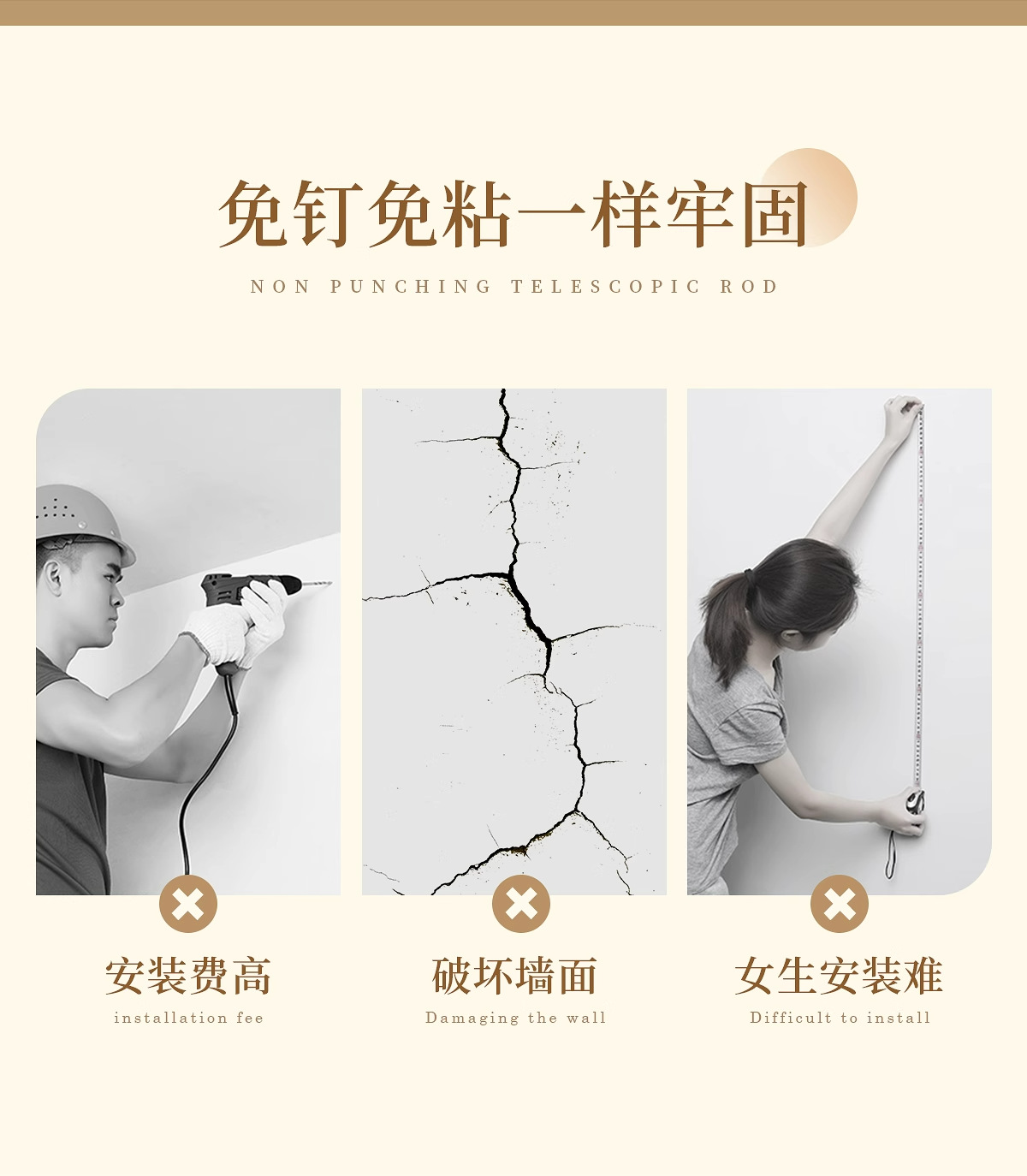 免钉免粘一样牢固

NON PUNCHING TELESCOPIC ROD

安装费高

installation fee

破坏墙面

Damaging the wall

女生安装难

Difficult to install