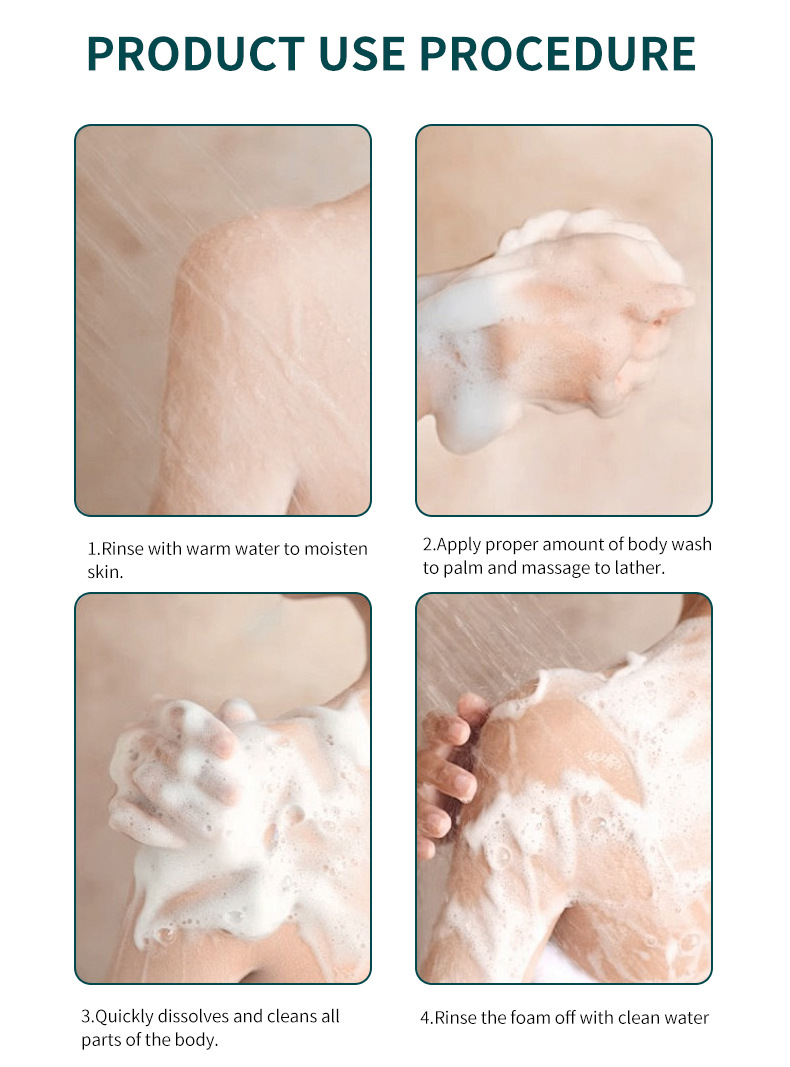 PRODUCT USE PROCEDURE

1.Rinse with warm water to moisten skin.

2.Apply proper amount of body wash to palm and massage to lather.

3.Quickly dissolves and cleans all parts of the body.

4.Rinse the foam off with clean water